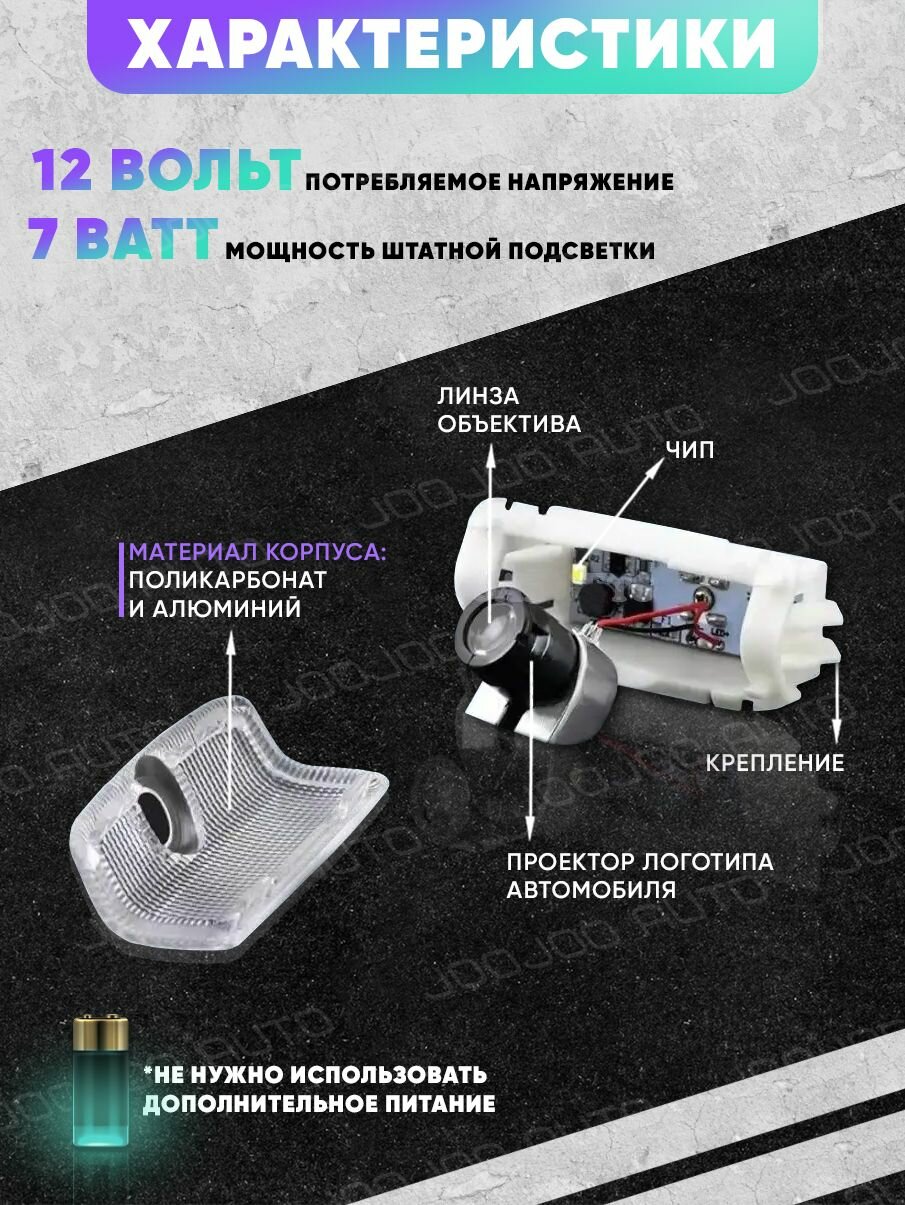 ХАРАКТЕРИСТИКИ

12 ВОЛЬТ ПОТРЕБЛЯЕМОЕ НАПРЯЖЕНИЕ
7 ВАТТ МОЩНОСТЬ ШТАТНОЙ ПОДСВЕТКИ

ЛИНЗА ОБЪЕКТИВА

ЧИП

МАТЕРИАЛ КОРПУСА: ПОЛИКАРБОНАТ И АЛЮМИНИЙ

КРЕПЛЕНИЕ

ПРОЕКТОР ЛОГОТИПА АВТОМОБИЛЯ

*НЕ НУЖНО ИСПОЛЬЗОВАТЬ ДОПОЛНИТЕЛЬНОЕ ПИТАНИЕ

JOOJOO AUTO