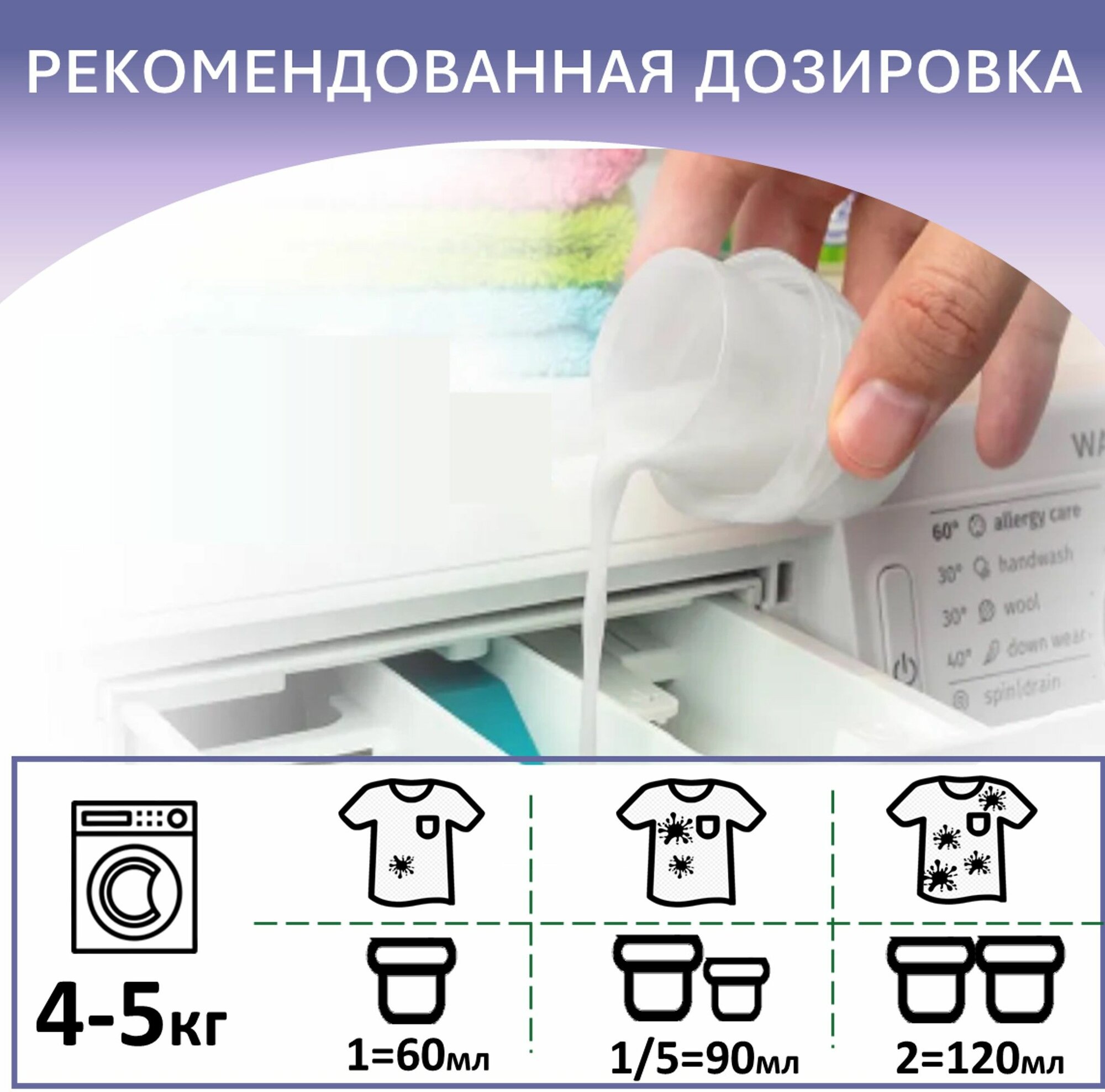 РЕКОМЕНДОВАННАЯ ДОЗИРОВКА

WA

60° allergy care
30° handwash
30° wool
40° down wear
spin/drain

4-5кг

1=60мл

1/5=90мл

2=120мл