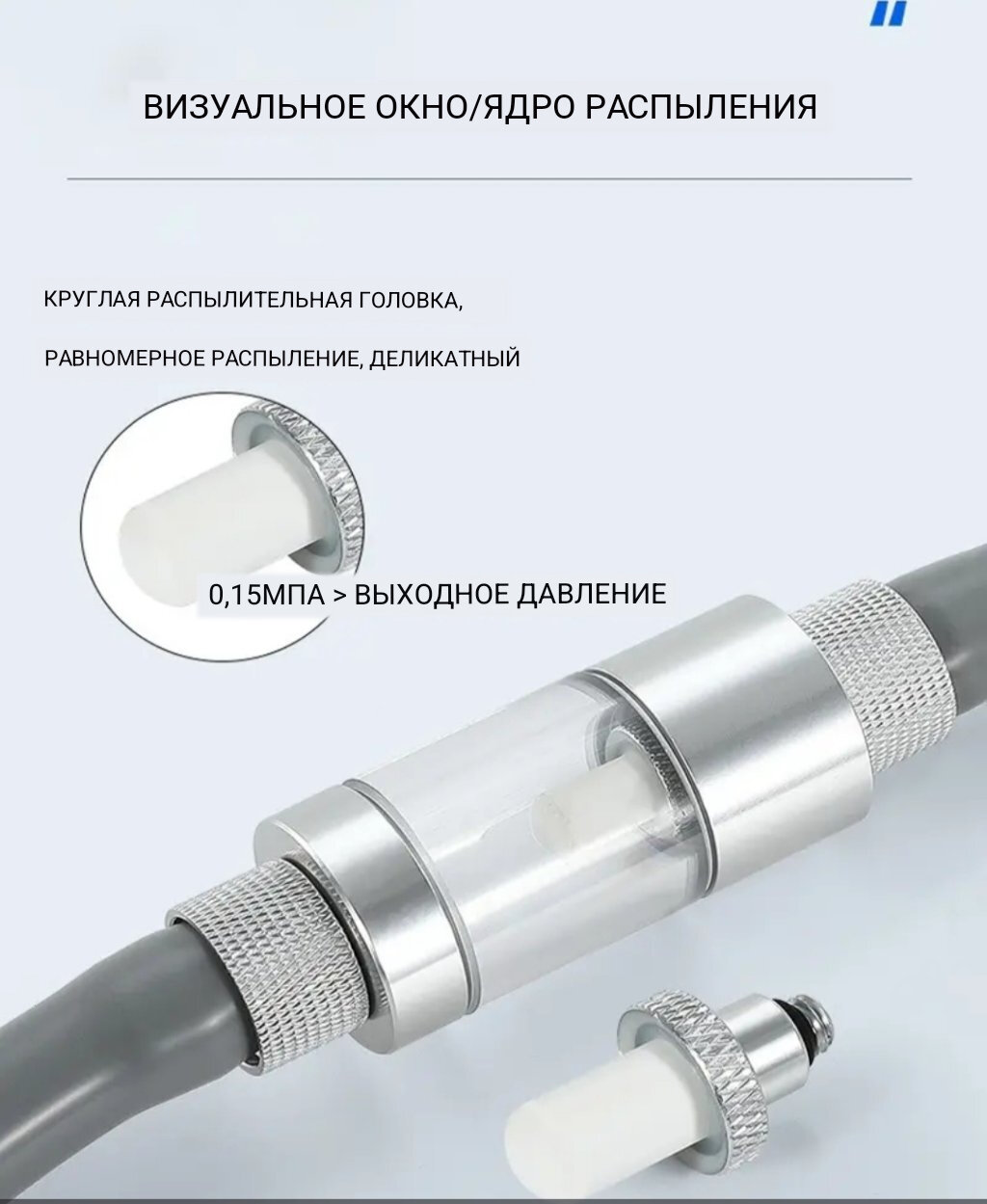 ВИЗУАЛЬНОЕ ОКНО/ЯДРО РАСПЫЛЕНИЯ

КРУГЛАЯ РАСПЫЛИТЕЛЬНАЯ ГОЛОВКА,

РАВНОМЕРНОЕ РАСПЫЛЕНИЕ, ДЕЛИКАТНЫЙ

0,15МПА > ВЫХОДНОЕ ДАВЛЕНИЕ