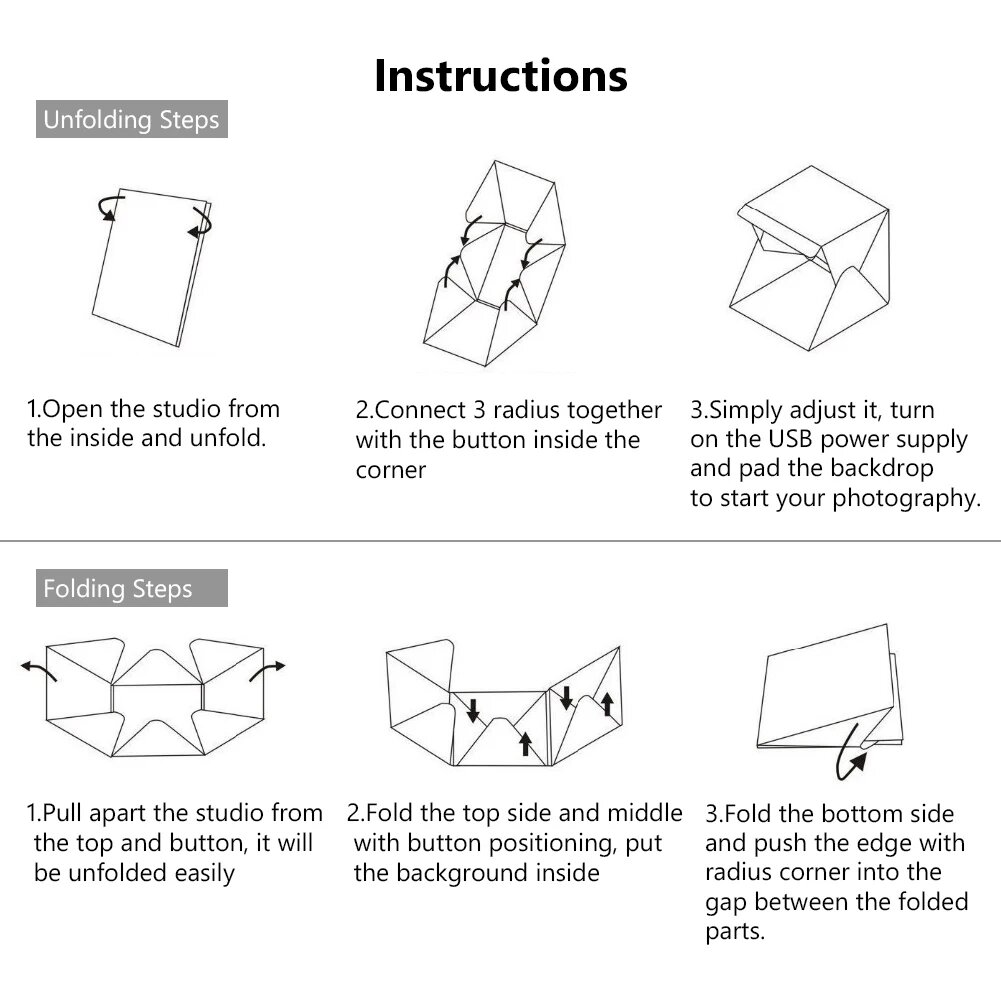 Instructions

Unfolding Steps

1.Open the studio from the inside and unfold.

2.Connect 3 radius together with the button inside the corner

3.Simply adjust it, turn on the USB power supply and pad the backdrop to start your photography.

Folding Steps

1.Pull apart the studio from the top and button, it will be unfolded easily

2.Fold the top side and middle with button positioning, put the background inside

3.Fold the bottom side and push the edge with radius corner into the gap between the folded parts.