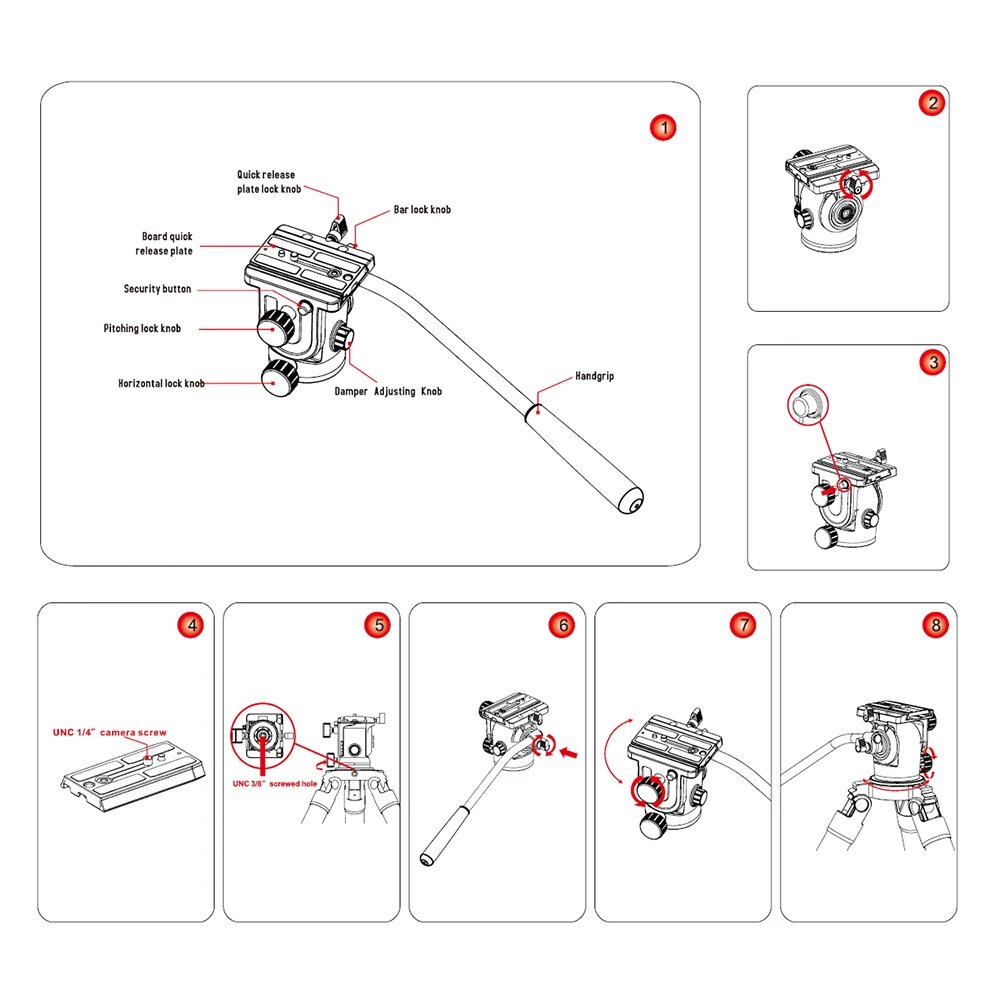 1

Quick release plate lock knob

Bar lock knob

Board quick release plate

Security button

Pitching lock knob

Horizontal lock knob

Damper Adjusting Knob

Handgrip

2

3

4

UNC 1/4" camera screw

5

UNC 3/8" screwed hole

6

7

8