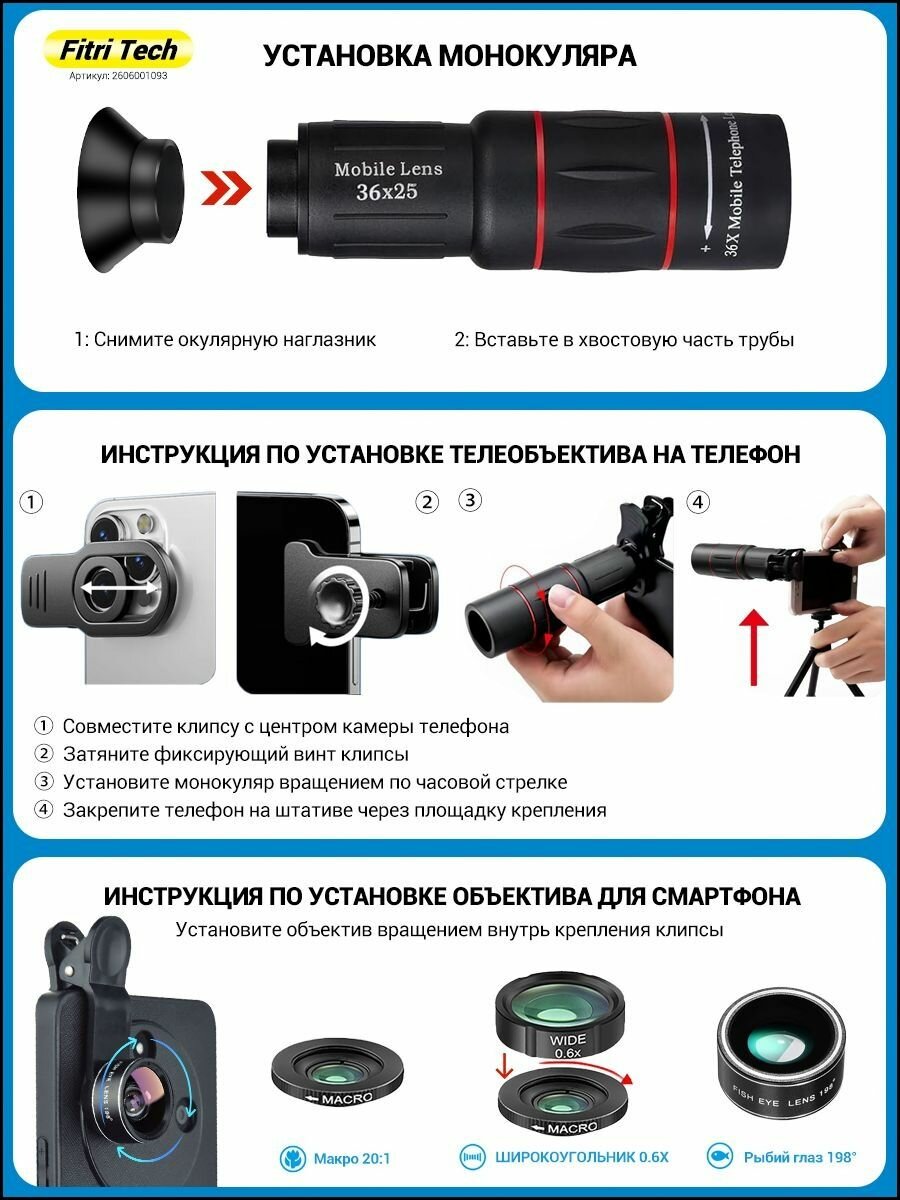 Fitri Tech
Артикул: 2606001093

УСТАНОВКА МОНОКУЛЯРА

Mobile Lens
36x25

36X Mobile Telephone L

1: Снимите окулярную наглазник

2: Вставьте в хвостовую часть трубы

ИНСТРУКЦИЯ ПО УСТАНОВКЕ ТЕЛЕОБЪЕКТИВА НА ТЕЛЕФОН

①

②

③

④

① Совместите клипсу с центром камеры телефона
② Затяните фиксирующий винт клипсы
③ Установите монокуляр вращением по часовой стрелке
④ Закрепите телефон на штативе через площадку крепления

ИНСТРУКЦИЯ ПО УСТАНОВКЕ ОБЪЕКТИВА ДЛЯ СМАРТФОНА

Установите объектив вращением внутрь крепления клипсы

MACRO

WIDE
0.6x

MACRO

FISH EYE LENS 198°

Макро 20:1

ШИРОКОУГОЛЬНИК 0.6X

Рыбий глаз 198°