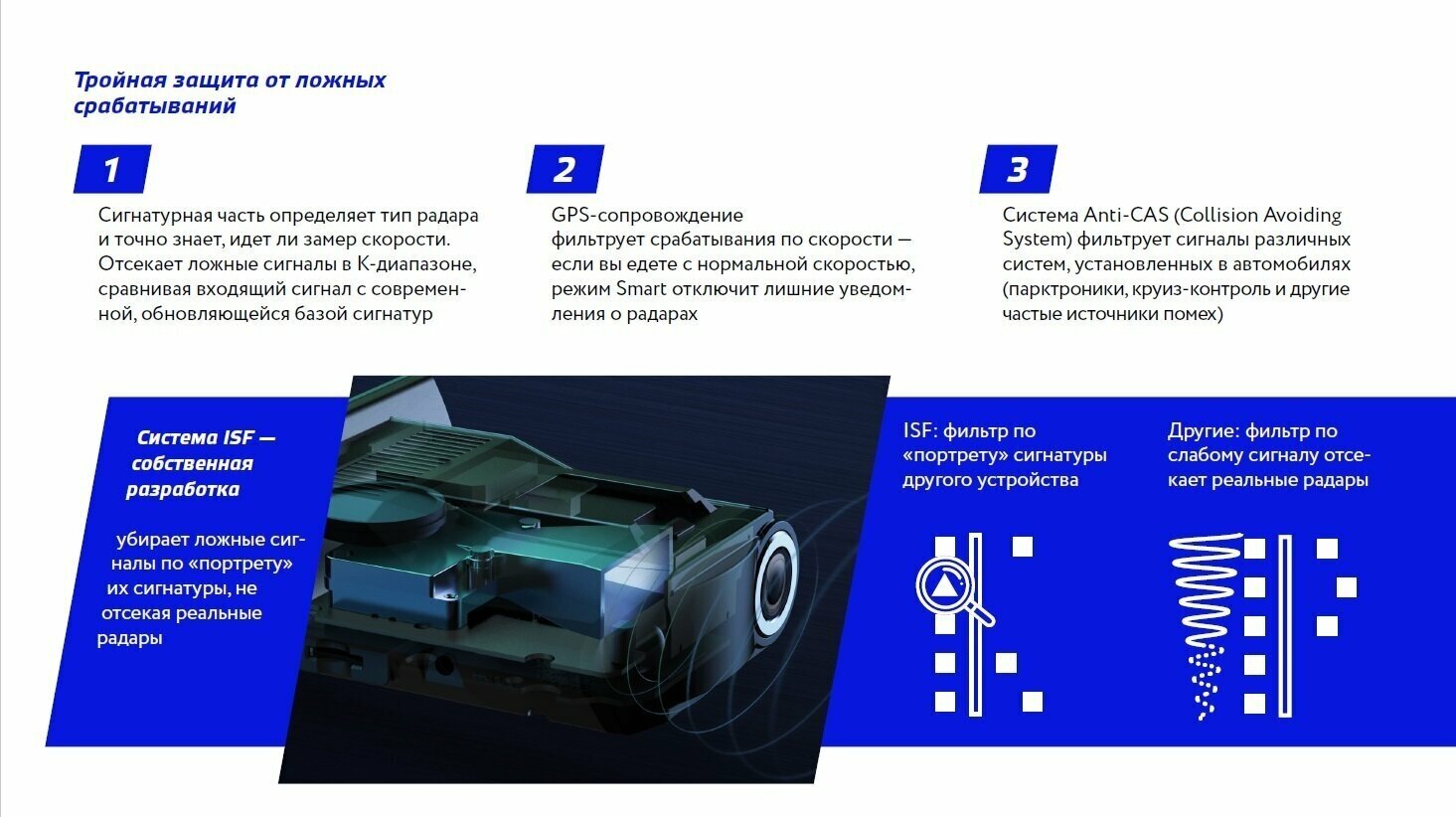 Тройная защита от ложных срабатываний

1

Сигнатурная часть определяет тип радара и точно знает, идет ли замер скорости. Отсекает ложные сигналы в К-диапазоне, сравнивая входящий сигнал с современной, обновляющейся базой сигнатур

2

GPS-сопровождение фильтрует срабатывания по скорости — если вы едете с нормальной скоростью, режим Smart отключит лишние уведомления о радарах

3

Система Anti-CAS (Collision Avoiding System) фильтрует сигналы различных систем, установленных в автомобилях (парктроники, круиз-контроль и другие частые источники помех)

Система ISF — собственная разработка

убирает ложные сигналы по «портрету» их сигнатуры, не отсекая реальные радары

ISF: фильтр по «портрету» сигнатуры другого устройства

Другие: фильтр по слабому сигналу отсекает реальные радары