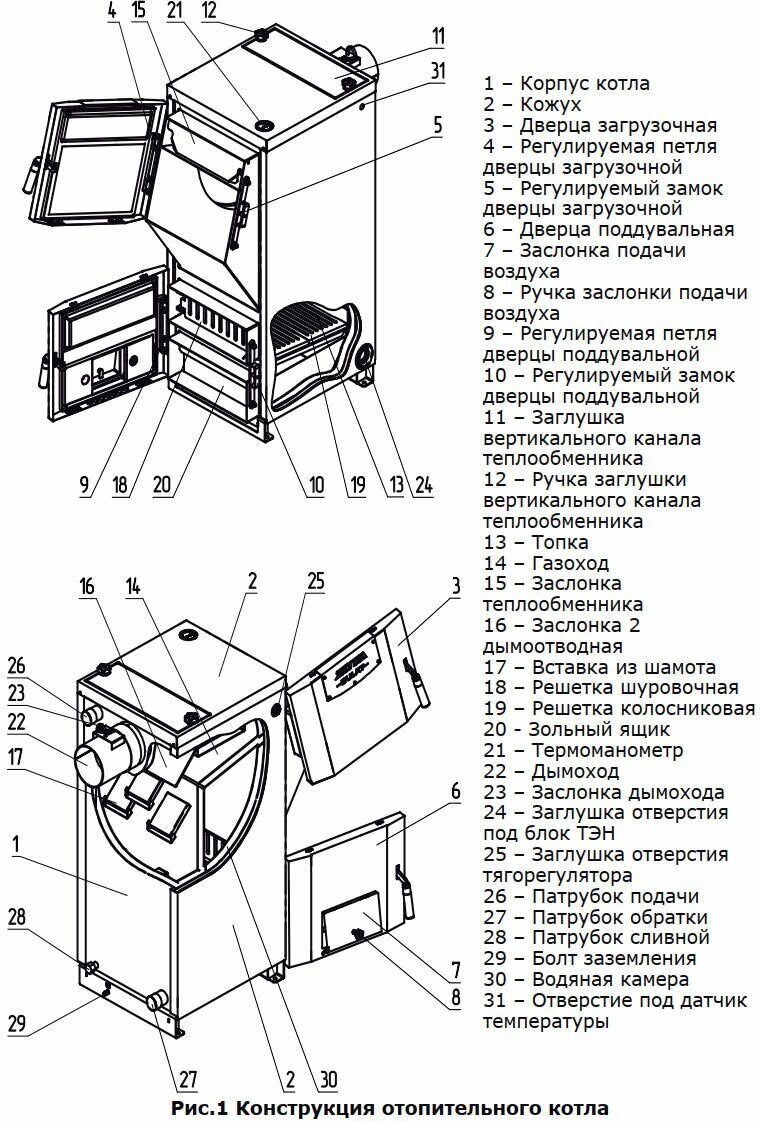 4 15 21 12 11 31 5

9 18 20 10 19 13 24

16 14 2 25 3

26 23 22 17 1 28 29 27 2 30 6 7 8

1 – Корпус котла
2 – Кожух
3 – Дверца загрузочная
4 – Регулируемая петля дверцы загрузочной
5 – Регулируемый замок дверцы загрузочной
6 – Дверца поддувальная
7 – Заслонка подачи воздуха
8 – Ручка заслонки подачи воздуха
9 – Регулируемая петля дверцы поддувальной
10 – Регулируемый замок дверцы поддувальной
11 – Заглушка вертикального канала теплообменника
12 – Ручка заглушки вертикального канала теплообменника
13 – Топка
14 – Газоход
15 – Заслонка теплообменника
16 – Заслонка 2 дымоотводная
17 – Вставка из шамота
18 – Решетка шуровочная
19 – Решетка колосниковая
20 - Зольный ящик
21 – Термоманометр
22 – Дымоход
23 – Заслонка дымохода
24 – Заглушка отверстия под блок ТЭН
25 – Заглушка отверстия тягорегулятора
26 – Патрубок подачи
27 – Патрубок обратки
28 – Патрубок сливной
29 – Болт заземления
30 – Водяная камера
31 – Отверстие под датчик температуры

Рис.1 Конструкция отопительного котла