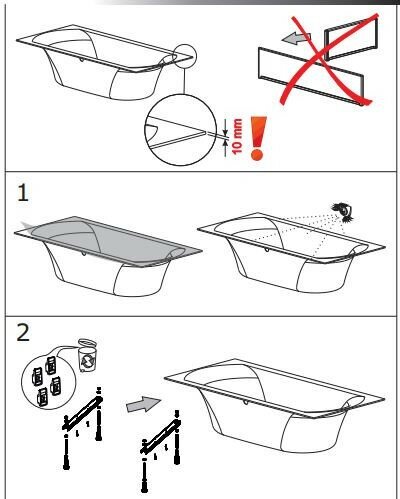 10 mm
!

1

2