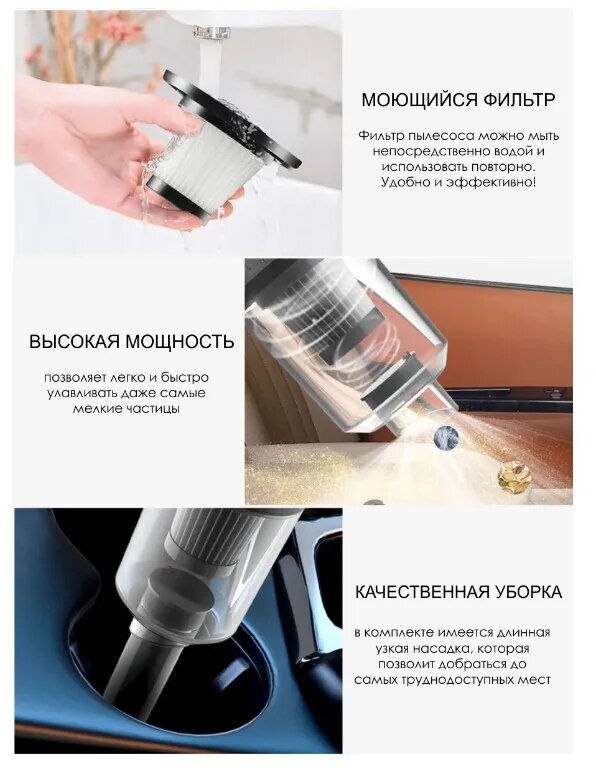 МОЮЩИЙСЯ ФИЛЬТР

Фильтр пылесоса можно мыть непосредственно водой и использовать повторно. Удобно и эффективно!

ВЫСОКАЯ МОЩНОСТЬ

позволяет легко и быстро улавливать даже самые мелкие частицы

КАЧЕСТВЕННАЯ УБОРКА

в комплекте имеется длинная узкая насадка, которая позволит добраться до самых труднодоступных мест