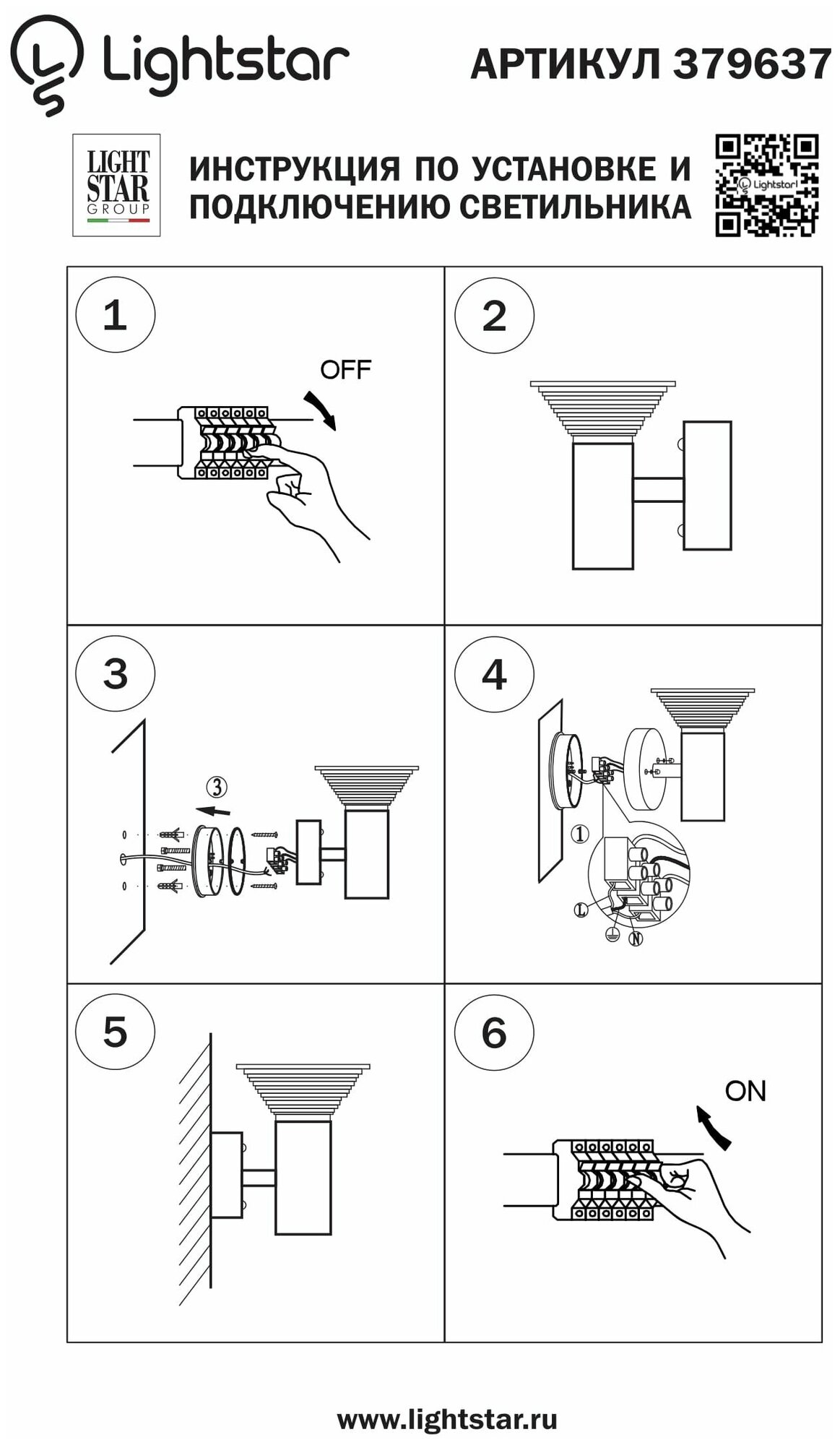 Lightstar

АРТИКУЛ 379637

LIGHT STAR GROUP

ИНСТРУКЦИЯ ПО УСТАНОВКЕ И ПОДКЛЮЧЕНИЮ СВЕТИЛЬНИКА

Lightstar

1

OFF

2

3

③

4

①

L

N

5

6

ON

www.lightstar.ru