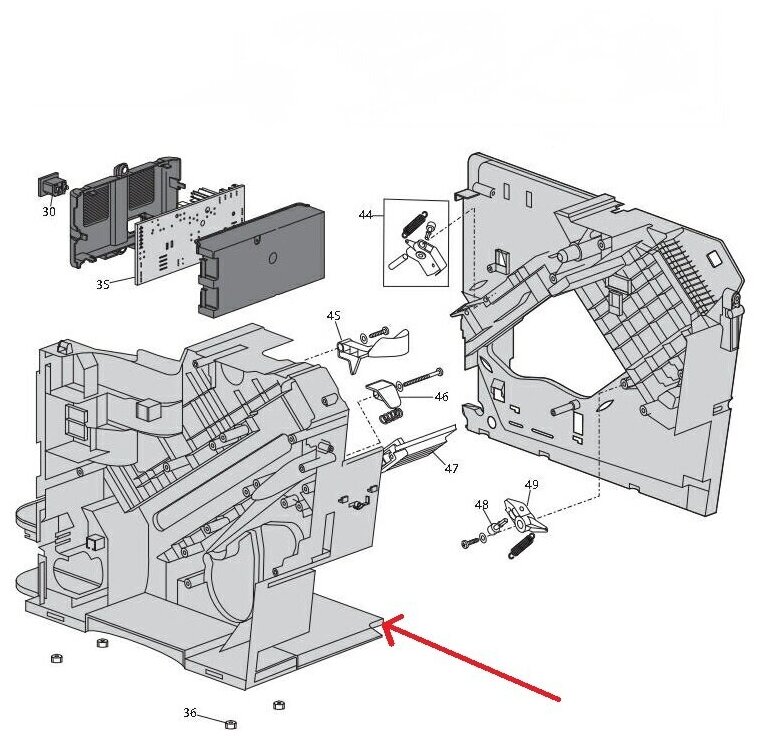 30
35
44
45
46
47
48
49
36