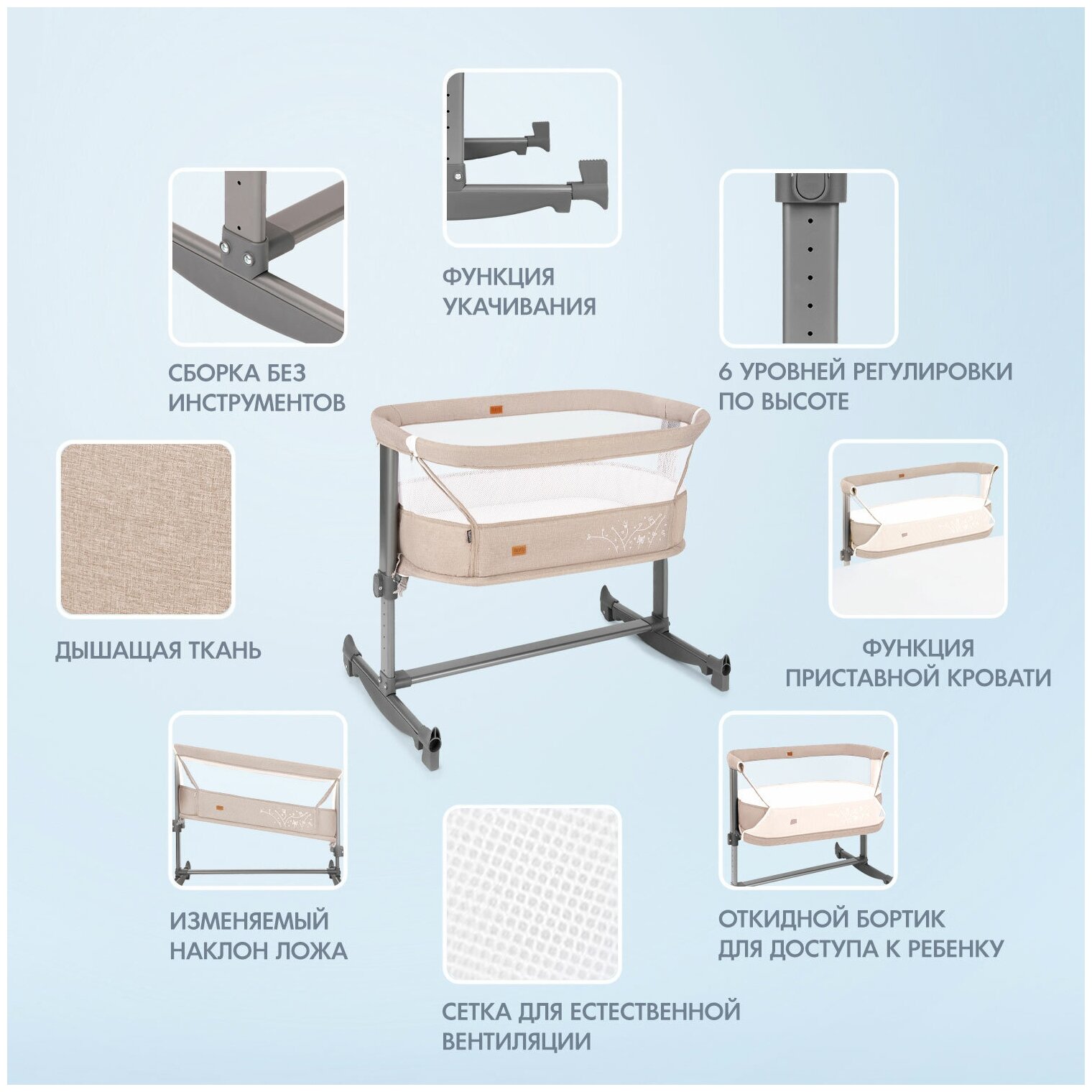 ФУНКЦИЯ УКАЧИВАНИЯ

СБОРКА БЕЗ ИНСТРУМЕНТОВ

6 УРОВНЕЙ РЕГУЛИРОВКИ ПО ВЫСОТЕ

ДЫШАЩАЯ ТКАНЬ

ФУНКЦИЯ ПРИСТАВНОЙ КРОВАТИ

ИЗМЕНЯЕМЫЙ НАКЛОН ЛОЖА

ОТКИДНОЙ БОРТИК ДЛЯ ДОСТУПА К РЕБЕНКУ

СЕТКА ДЛЯ ЕСТЕСТВЕННОЙ ВЕНТИЛЯЦИИ