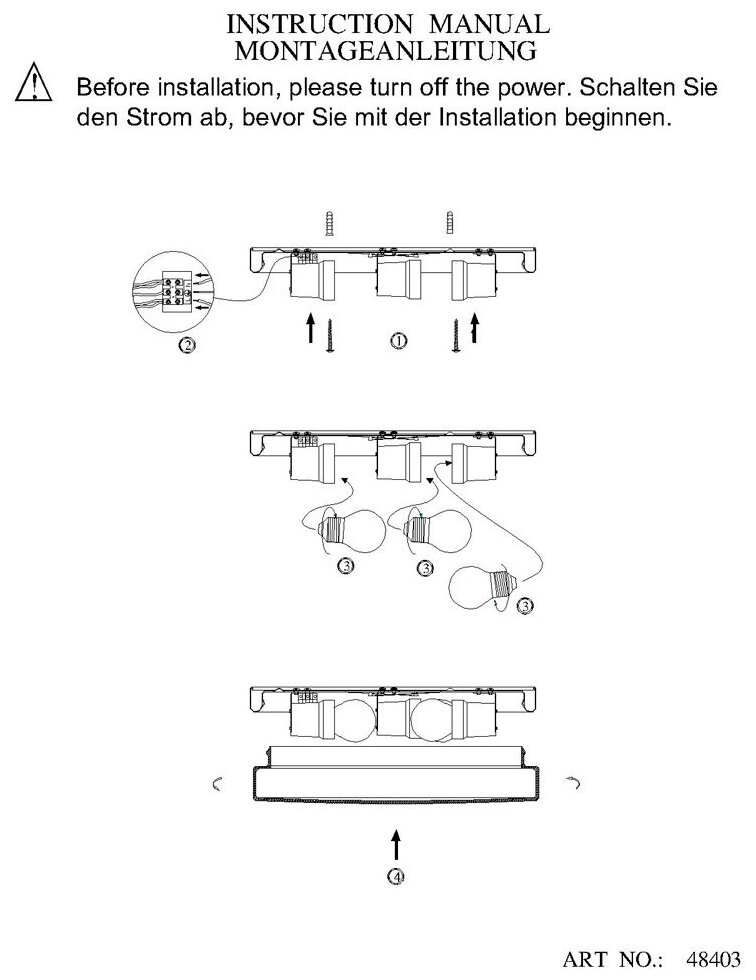 INSTRUCTION MANUAL
MONTAGEANLEITUNG

Before installation, please turn off the power. Schalten Sie den Strom ab, bevor Sie mit der Installation beginnen.

②
①

③ ③ ③

④

ART NO.: 48403