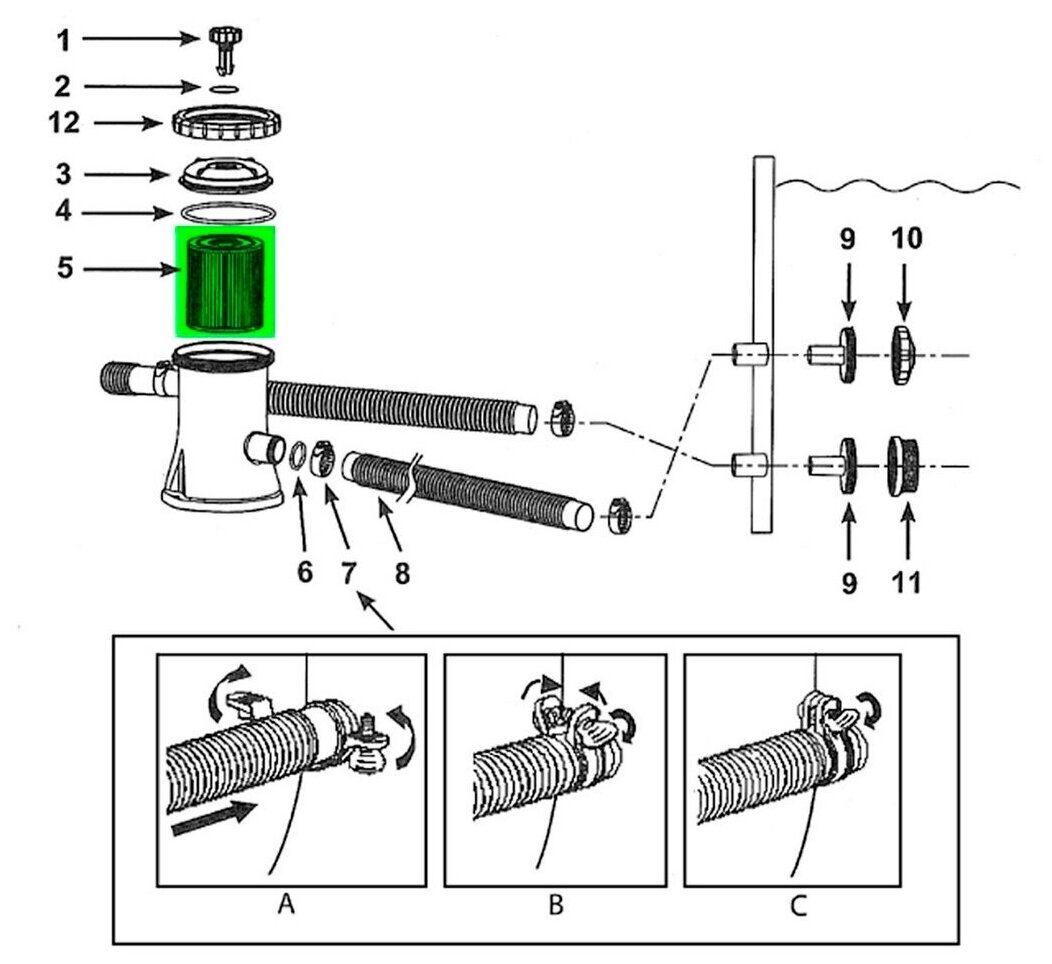 1
2
12
3
4
5
9
10
6
7
8
9
11
A
B
C