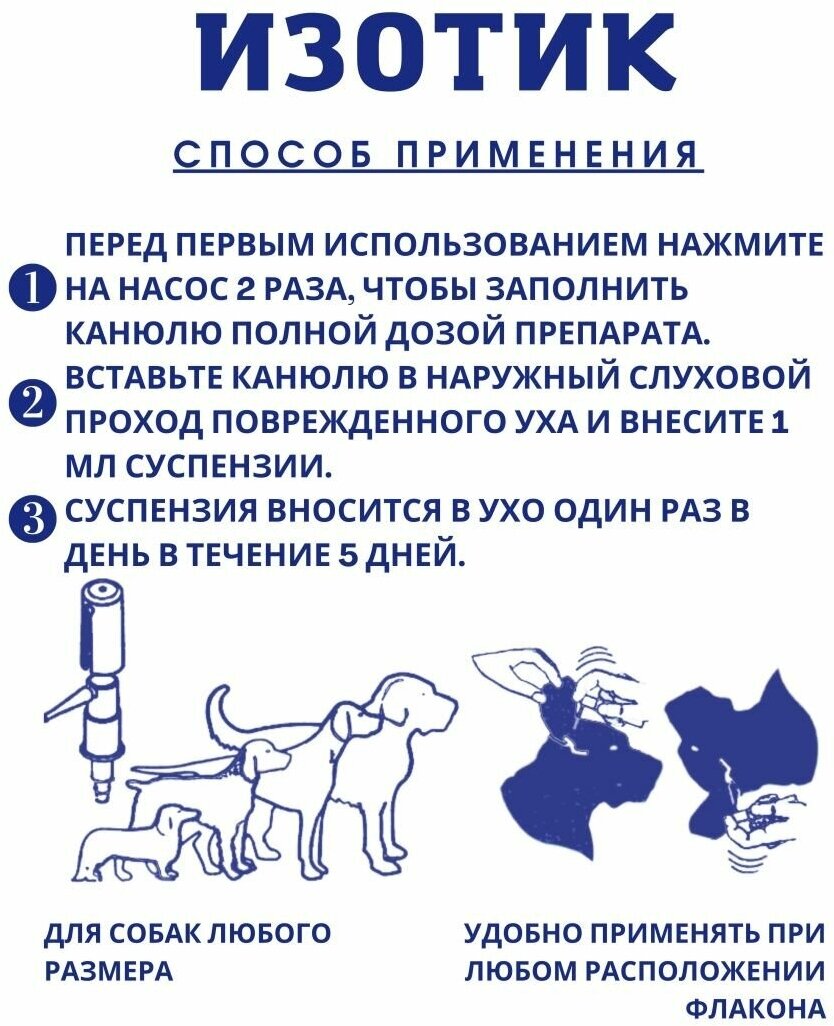 ИЗОТИК

СПОСОБ ПРИМЕНЕНИЯ

1 ПЕРЕД ПЕРВЫМ ИСПОЛЬЗОВАНИЕМ НАЖМИТЕ НА НАСОС 2 РАЗА, ЧТОБЫ ЗАПОЛНИТЬ КАНЮЛЮ ПОЛНОЙ ДОЗОЙ ПРЕПАРАТА.

2 ВСТАВЬТЕ КАНЮЛЮ В НАРУЖНЫЙ СЛУХОВОЙ ПРОХОД ПОВРЕЖДЕННОГО УХА И ВНЕСИТЕ 1 МЛ СУСПЕНЗИИ.

3 СУСПЕНЗИЯ ВНОСИТСЯ В УХО ОДИН РАЗ В ДЕНЬ В ТЕЧЕНИЕ 5 ДНЕЙ.

ДЛЯ СОБАК ЛЮБОГО РАЗМЕРА

УДОБНО ПРИМЕНЯТЬ ПРИ ЛЮБОМ РАСПОЛОЖЕНИИ ФЛАКОНА