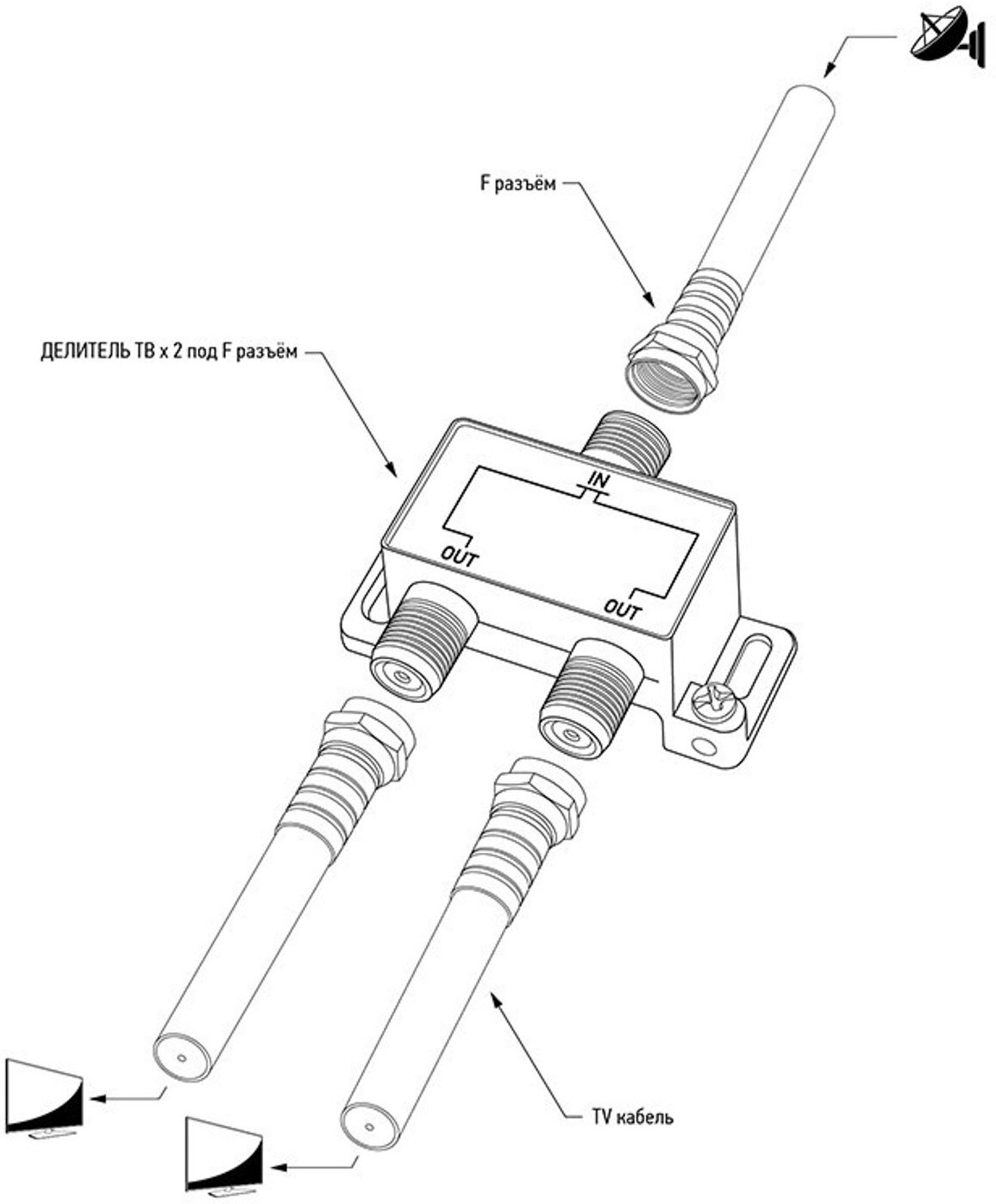 F разъём

ДЕЛИТЕЛЬ ТВ х 2 под F разъём

IN

OUT

OUT

TV кабель