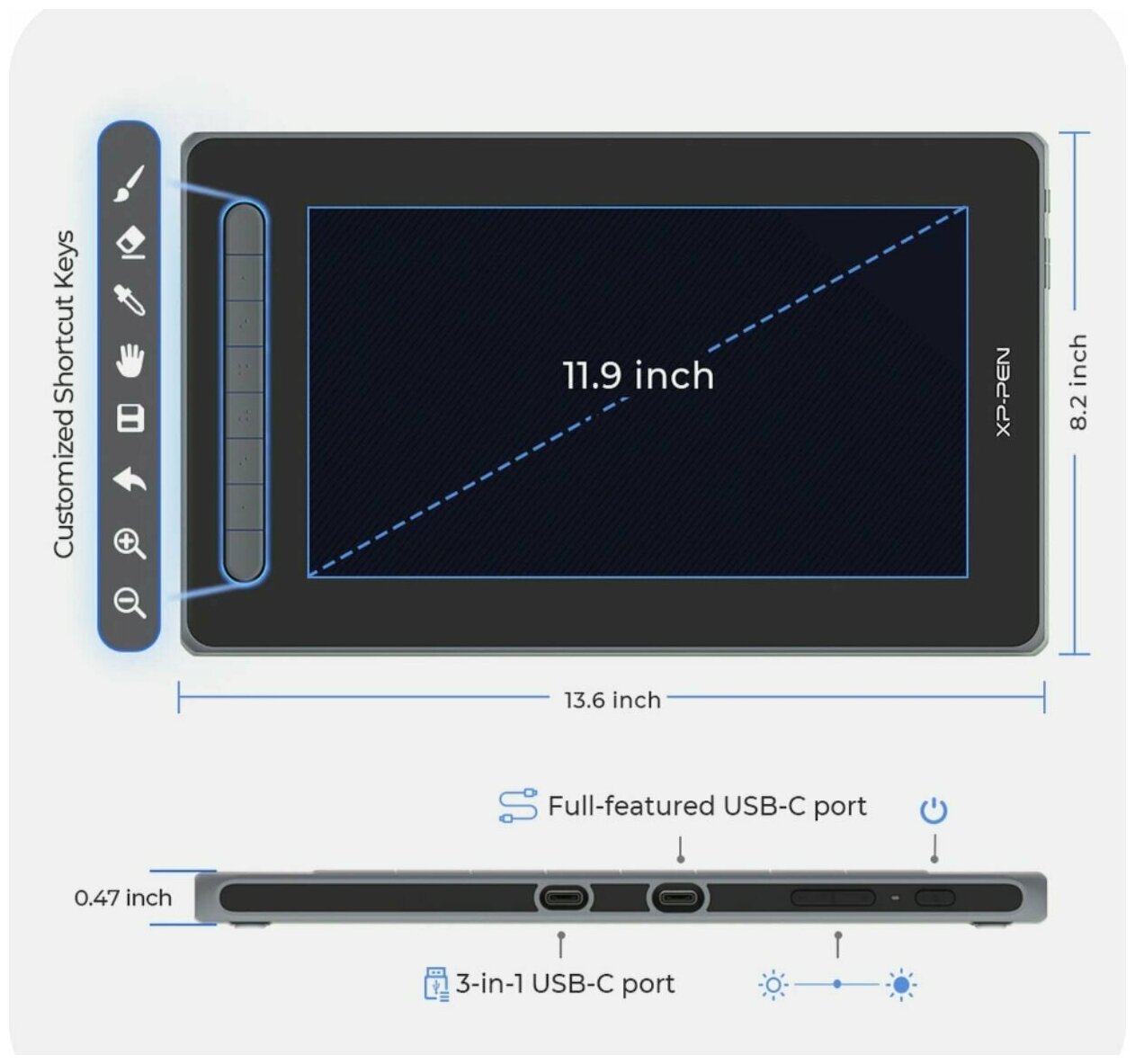 Customized Shortcut Keys

11.9 inch

XP-PEN

8.2 inch

13.6 inch

Full-featured USB-C port

0.47 inch

3-in-1 USB-C port