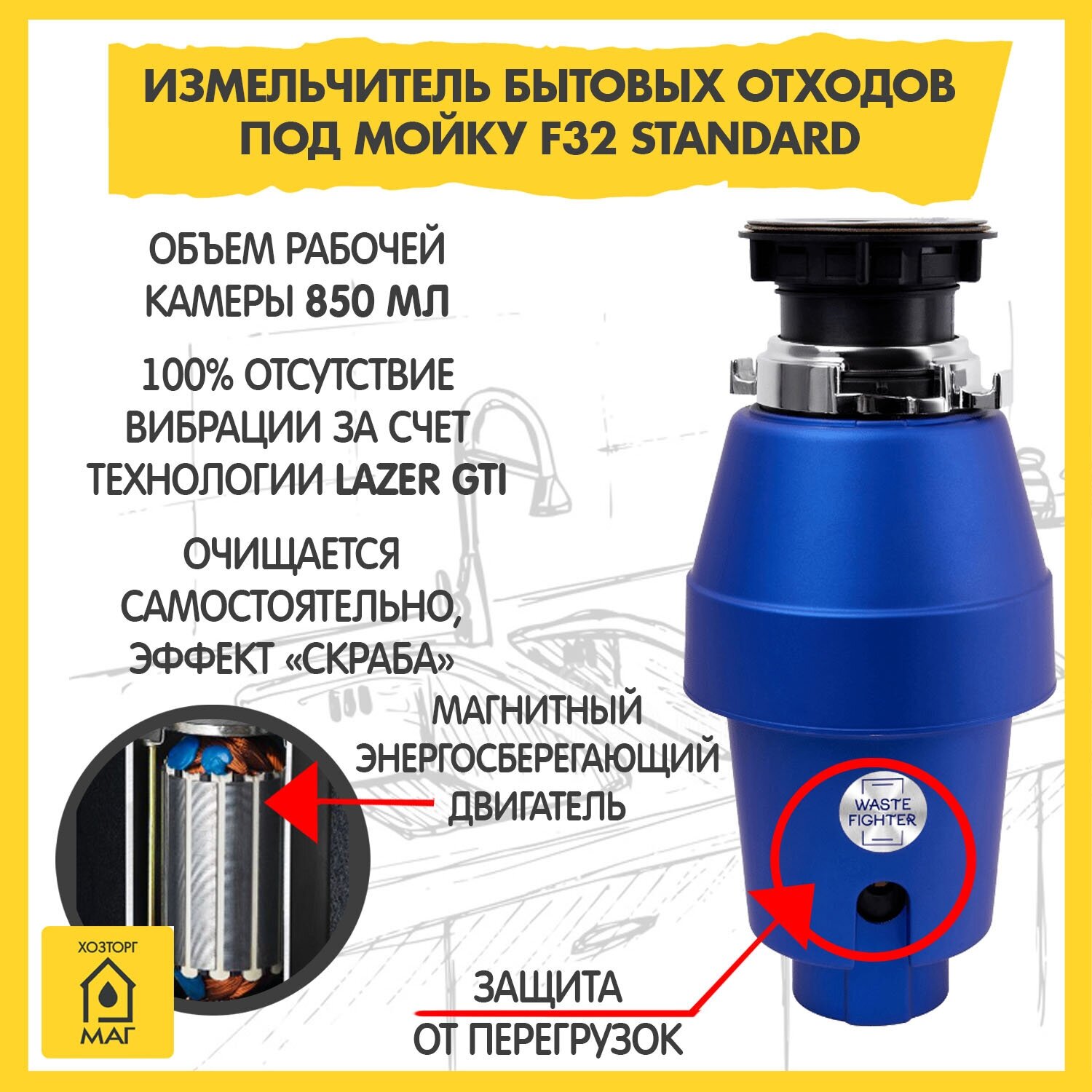 ИЗМЕЛЬЧИТЕЛЬ БЫТОВЫХ ОТХОДОВ ПОД МОЙКУ F32 STANDARD

ОБЪЕМ РАБОЧЕЙ КАМЕРЫ 850 МЛ

100% ОТСУТСТВИЕ ВИБРАЦИИ ЗА СЧЕТ ТЕХНОЛОГИИ LAZER GTI

ОЧИЩАЕТСЯ САМОСТОЯТЕЛЬНО, ЭФФЕКТ «СКРАБА»

МАГНИТНЫЙ ЭНЕРГОСБЕРЕГАЮЩИЙ ДВИГАТЕЛЬ

WASTE FIGHTER

ЗАЩИТА ОТ ПЕРЕГРУЗОК

ХОЗТОРГ МАГ