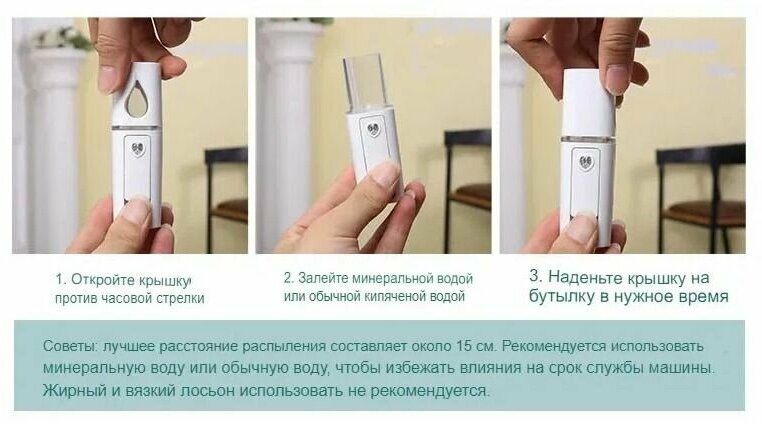 1. Откройте крышку против часовой стрелки

2. Залейте минеральной водой или обычной кипяченой водой

3. Наденьте крышку на бутылку в нужное время

Советы: лучшее расстояние распыления составляет около 15 см. Рекомендуется использовать минеральную воду или обычную воду, чтобы избежать влияния на срок службы машины. Жирный и вязкий лосьон использовать не рекомендуется.