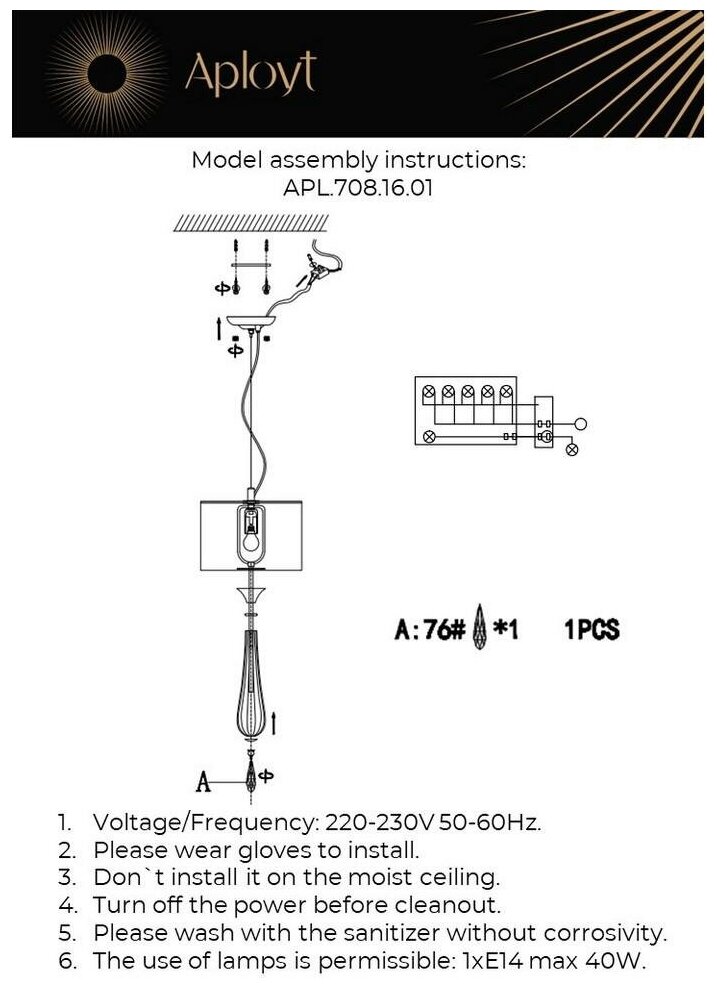 Aployt

Model assembly instructions:
APL.708.16.01

A:76# *1 1PCS

A

1. Voltage/Frequency: 220-230V 50-60Hz.
2. Please wear gloves to install.
3. Don`t install it on the moist ceiling.
4. Turn off the power before cleanout.
5. Please wash with the sanitizer without corrosivity.
6. The use of lamps is permissible: 1xE14 max 40W.