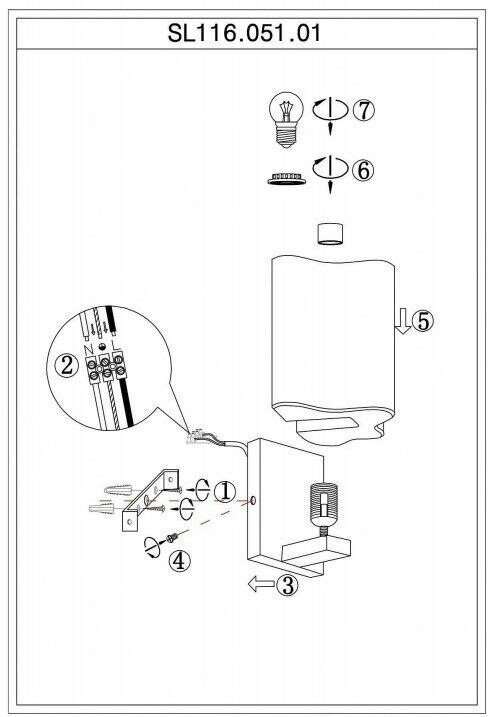 SL116.051.01

⑦

⑥

⑤

②

N L

①

④

③