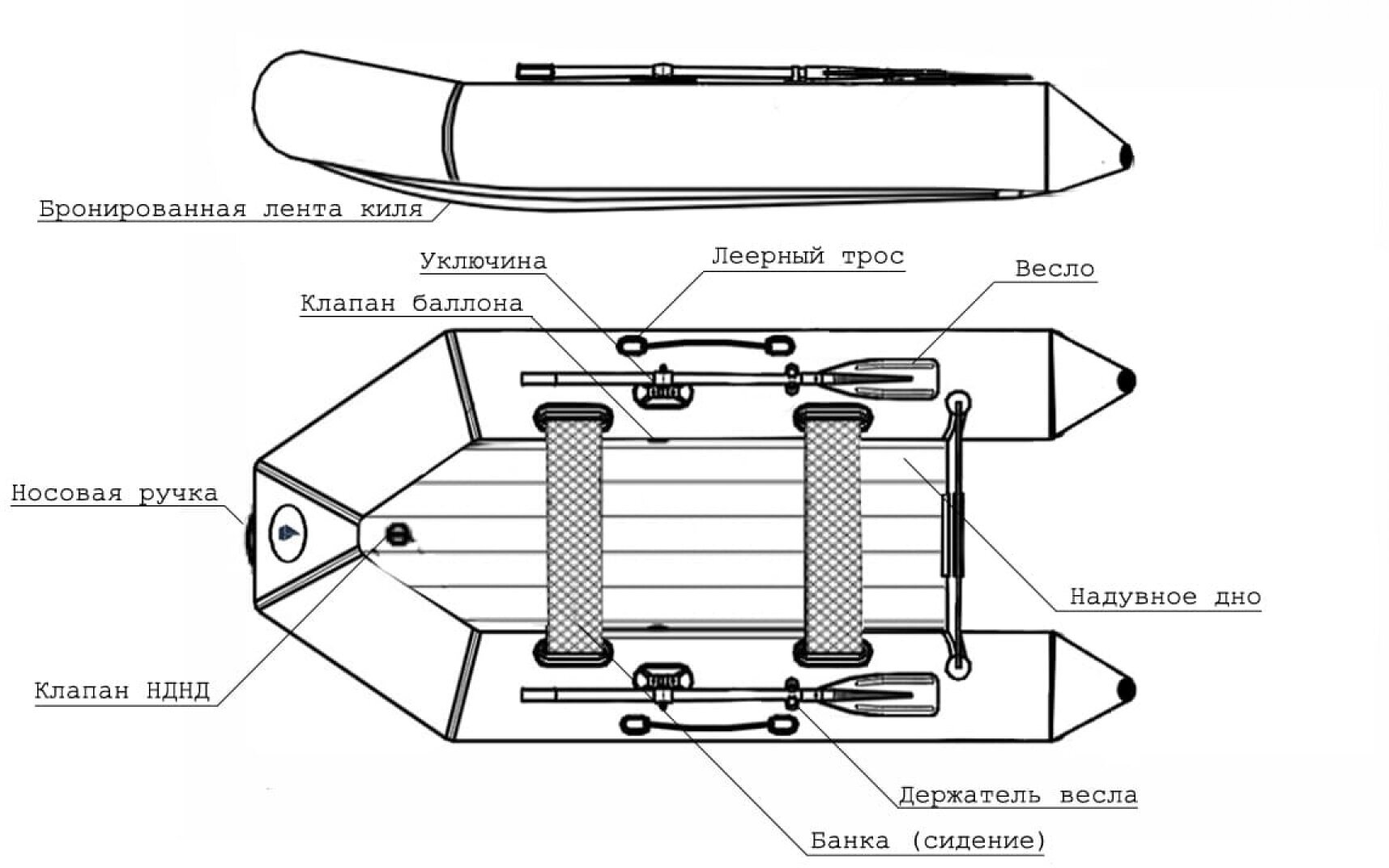 Бронированная лента киля

Уключина

Леерный трос

Весло

Клапан баллона

Носовая ручка

Надувное дно

Клапан НДНД

Держатель весла

Банка (сидение)