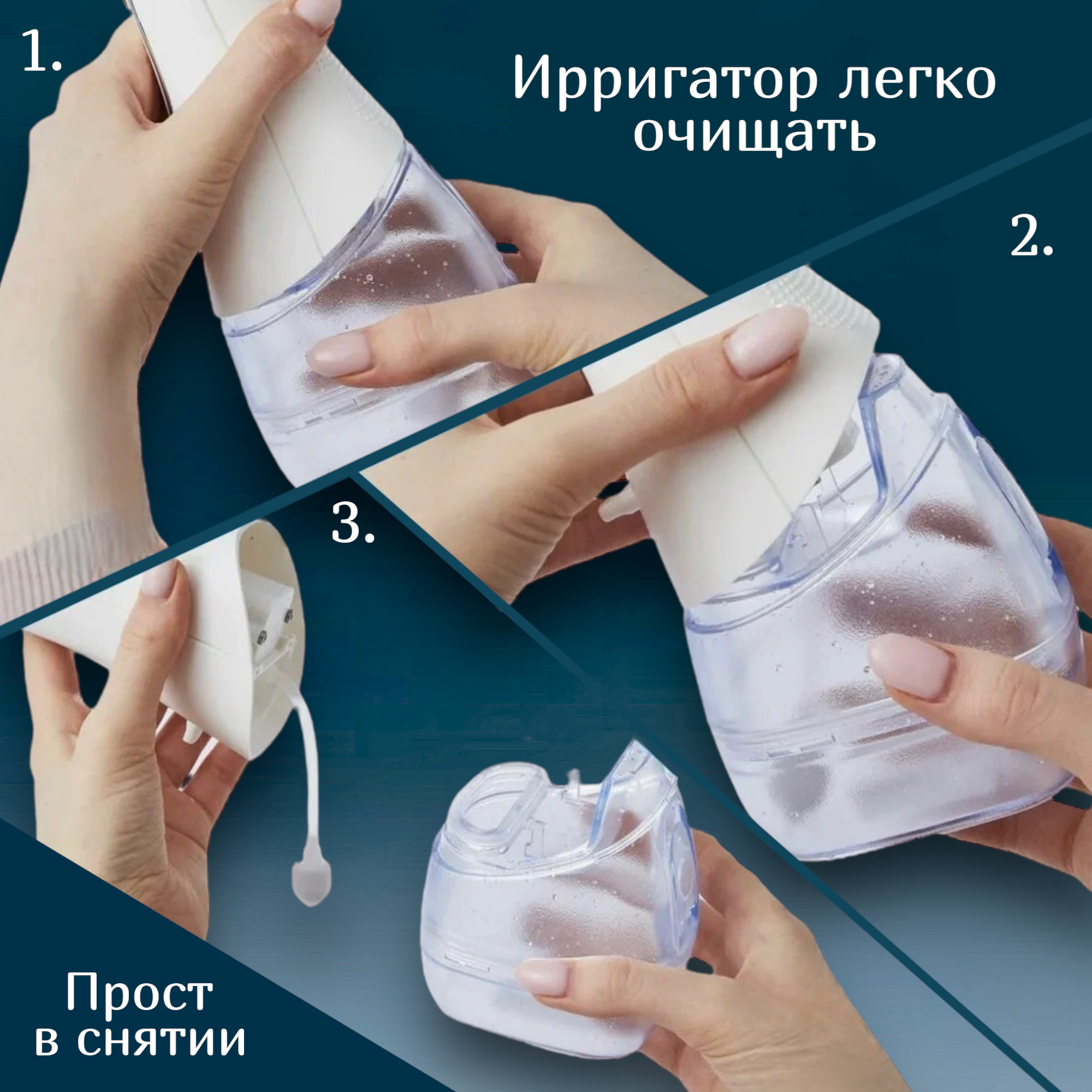 1.

Ирригатор легко очищать

2.

3.

Прост в снятии