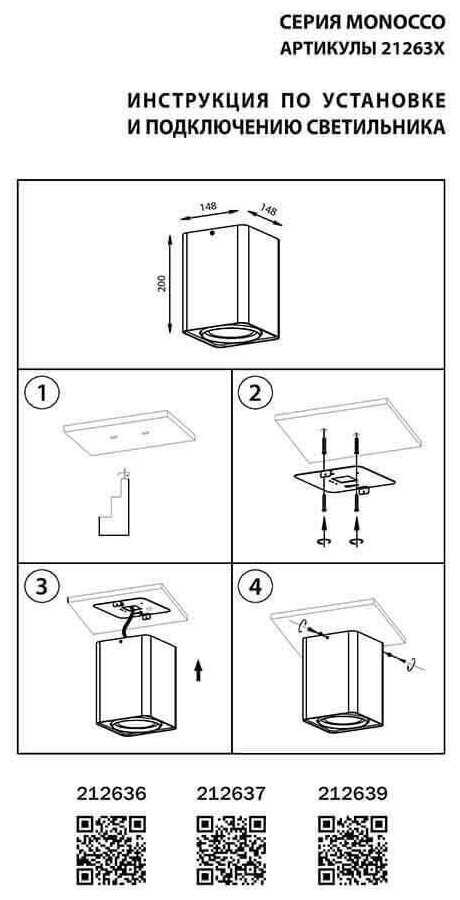 СЕРИЯ MONOCCO
АРТИКУЛЫ 21263X

ИНСТРУКЦИЯ ПО УСТАНОВКЕ
И ПОДКЛЮЧЕНИЮ СВЕТИЛЬНИКА

148
148
200

1

2

3

4

212636
212637
212639