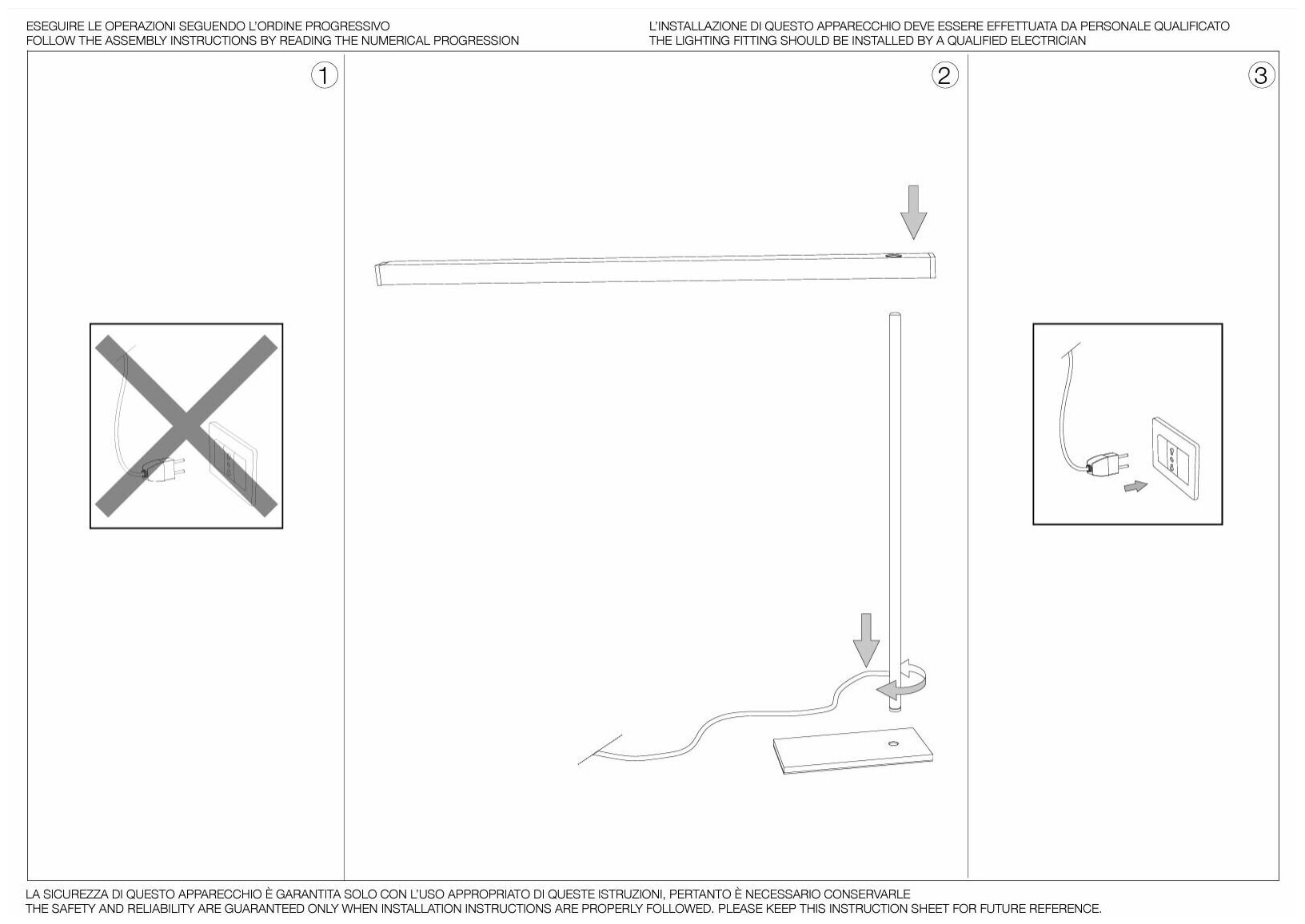 ESEGUIRE LE OPERAZIONI SEGUENDO L'ORDINE PROGRESSIVO
FOLLOW THE ASSEMBLY INSTRUCTIONS BY READING THE NUMERICAL PROGRESSION

L'INSTALLAZIONE DI QUESTO APPARECCHIO DEVE ESSERE EFFETTUATA DA PERSONALE QUALIFICATO
THE LIGHTING FITTING SHOULD BE INSTALLED BY A QUALIFIED ELECTRICIAN

1

2

3

LA SICUREZZA DI QUESTO APPARECCHIO È GARANTITA SOLO CON L'USO APPROPRIATO DI QUESTE ISTRUZIONI, PERTANTO È NECESSARIO CONSERVARLE
THE SAFETY AND RELIABILITY ARE GUARANTEED ONLY WHEN INSTALLATION INSTRUCTIONS ARE PROPERLY FOLLOWED. PLEASE KEEP THIS INSTRUCTION SHEET FOR FUTURE REFERENCE.