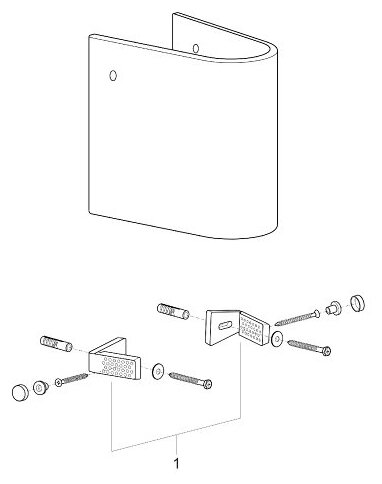 1