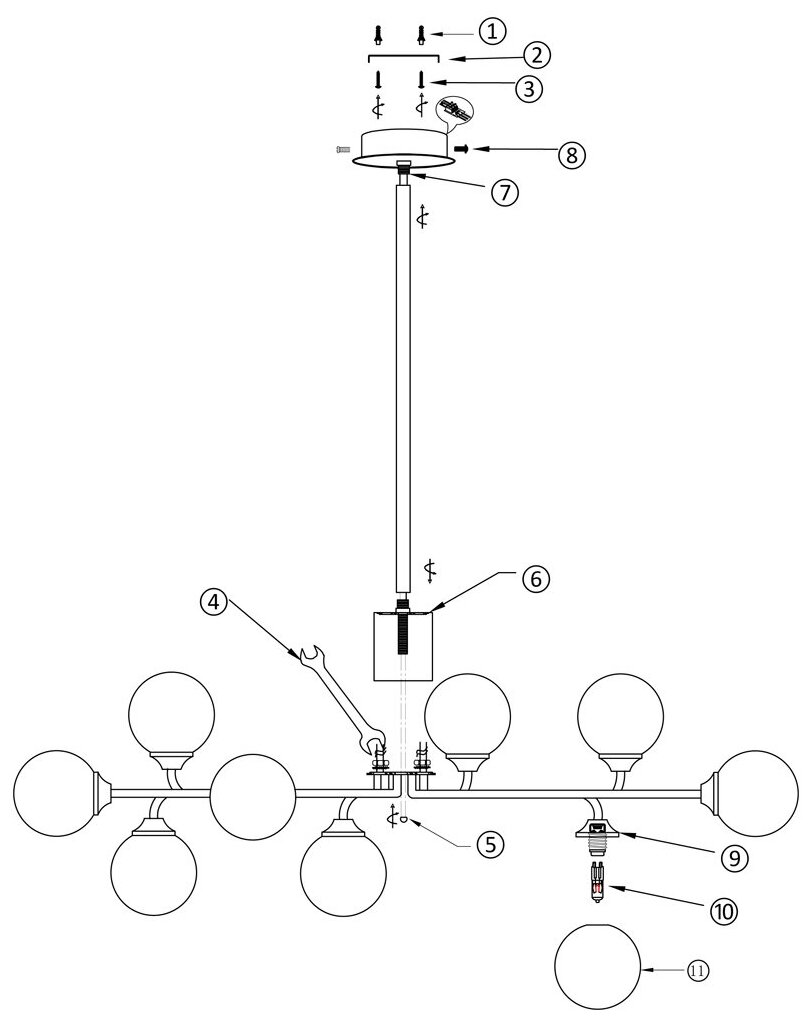 1
2
3
8
7
6
4
5
9
10
11