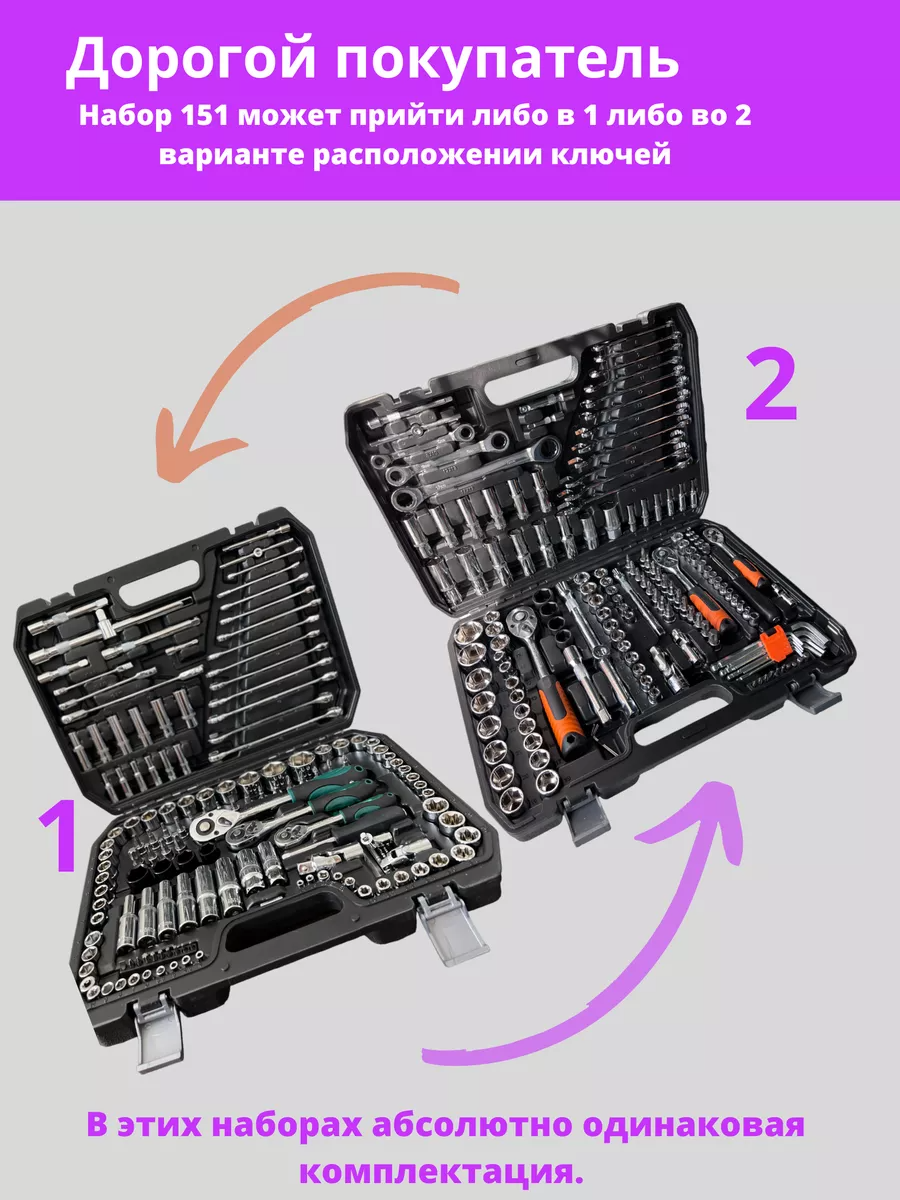 Дорогой покупатель

Набор 151 может прийти либо в 1 либо во 2 варианте расположении ключей

2

1

В этих наборах абсолютно одинаковая комплектация.