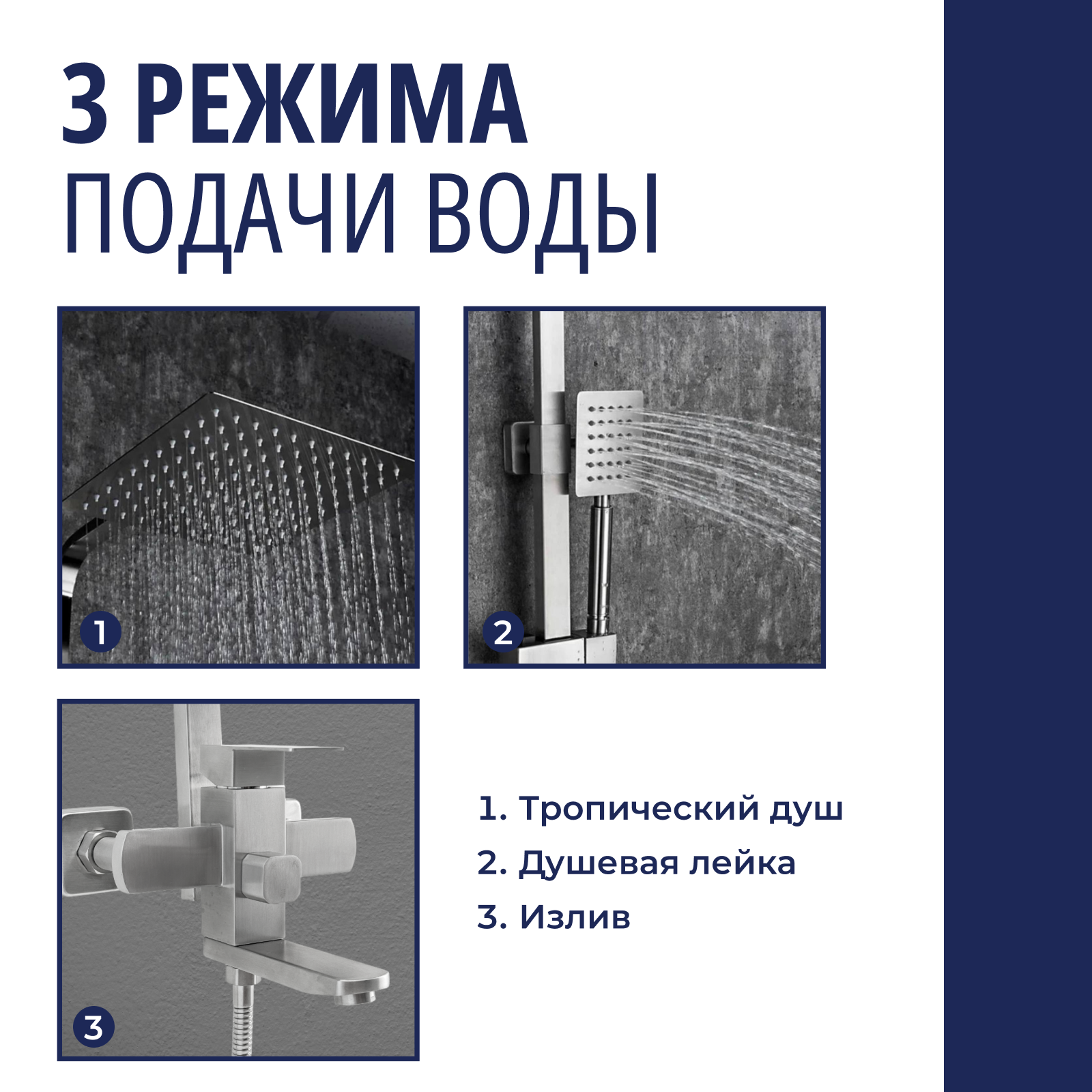 3 РЕЖИМА
ПОДАЧИ ВОДЫ

1

2

3

1. Тропический душ
2. Душевая лейка
3. Излив