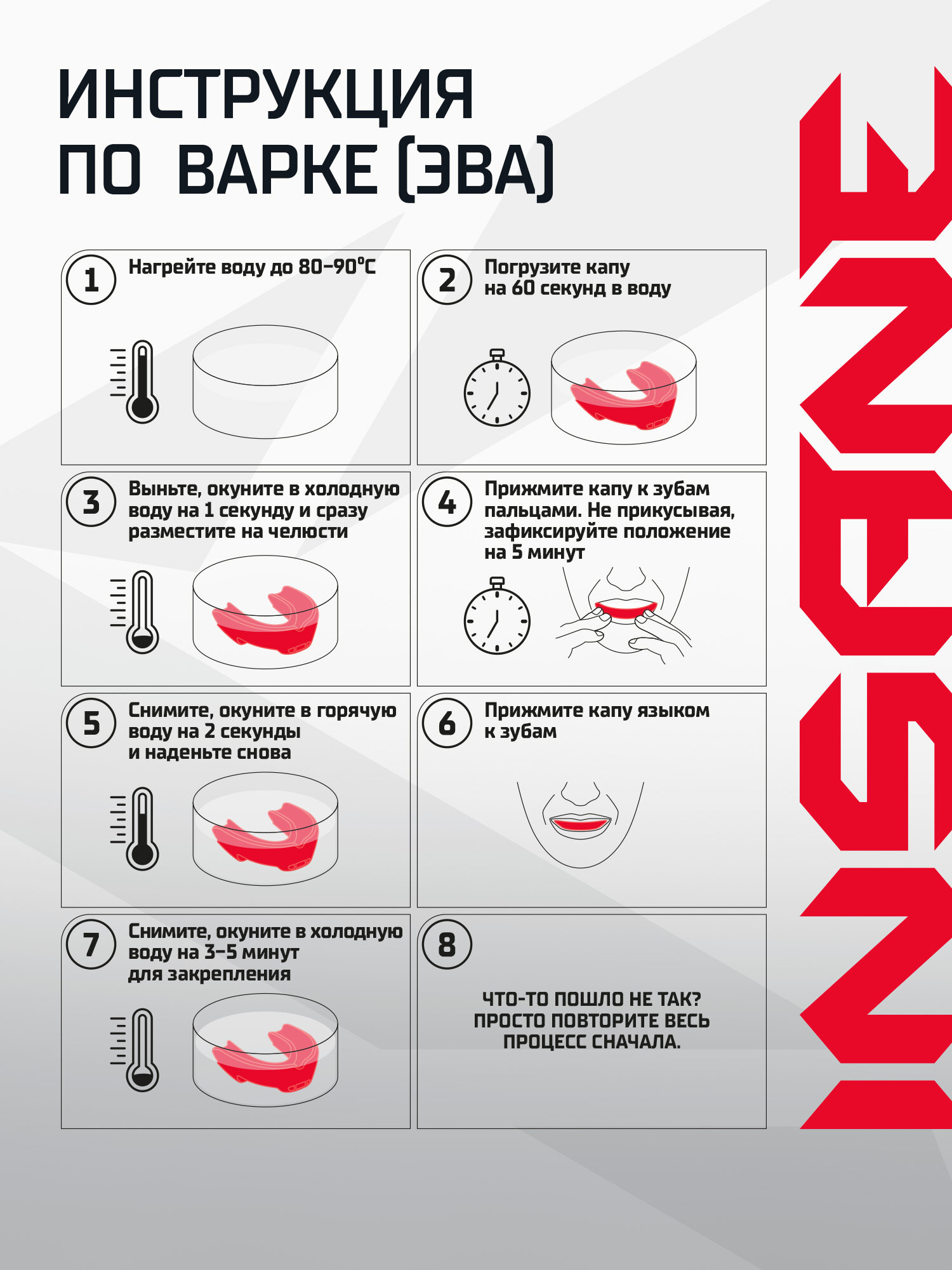 ИНСТРУКЦИЯ
ПО ВАРКЕ (ЭВА)

1 Нагрейте воду до 80–90°С

2 Погрузите капу на 60 секунд в воду

3 Выньте, окуните в холодную воду на 1 секунду и сразу разместите на челюсти

4 Прижмите капу к зубам пальцами. Не прикусывая, зафиксируйте положение на 5 минут

5 Снимите, окуните в горячую воду на 2 секунды и наденьте снова

6 Прижмите капу языком к зубам

7 Снимите, окуните в холодную воду на 3–5 минут для закрепления

8 ЧТО-ТО ПОШЛО НЕ ТАК? ПРОСТО ПОВТОРИТЕ ВЕСЬ ПРОЦЕСС СНАЧАЛА.

INSANE