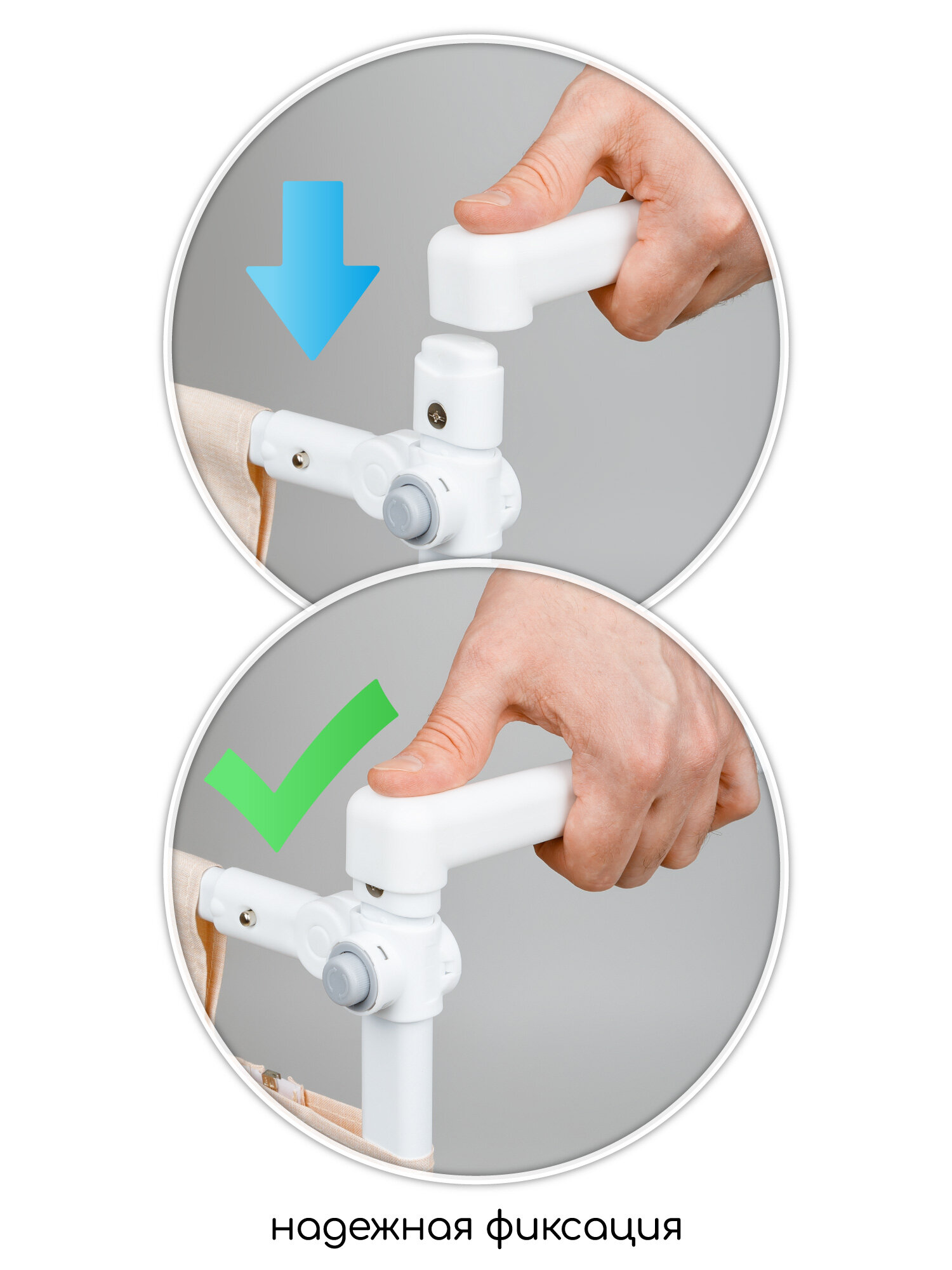 надежная фиксация