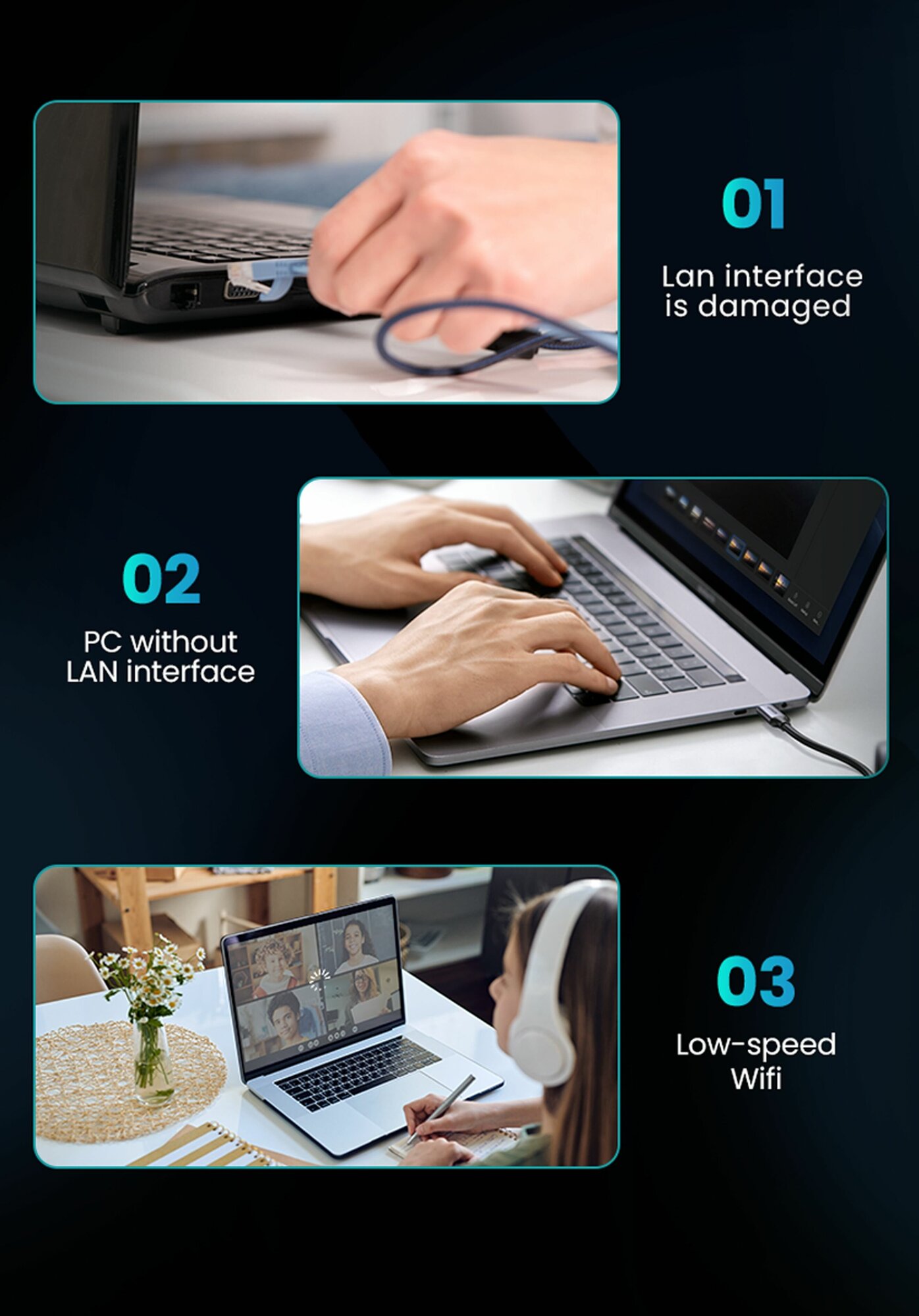 01

Lan interface is damaged

02

PC without LAN interface

03

Low-speed Wifi