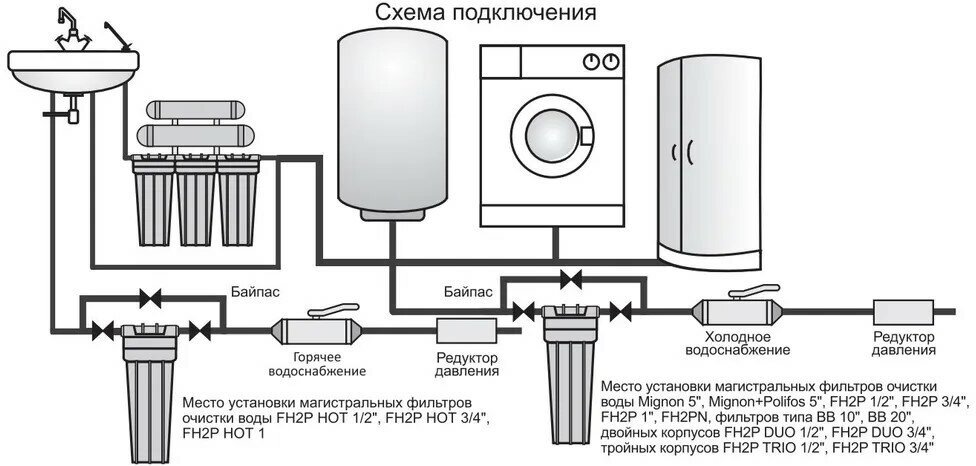 Схема подключения

Байпас

Байпас

Горячее водоснабжение

Редуктор давления

Холодное водоснабжение

Редуктор давления

Место установки магистральных фильтров очистки воды FH2P HOT 1/2", FH2P HOT 3/4", FH2P HOT 1

Место установки магистральных фильтров очистки воды Mignon 5", Mignon+Polifos 5", FH2P 1/2", FH2P 3/4", FH2P 1", FH2PN, фильтров типа BB 10", BB 20", двойных корпусов FH2P DUO 1/2", FH2P DUO 3/4", тройных корпусов FH2P TRIO 1/2", FH2P TRIO 3/4"