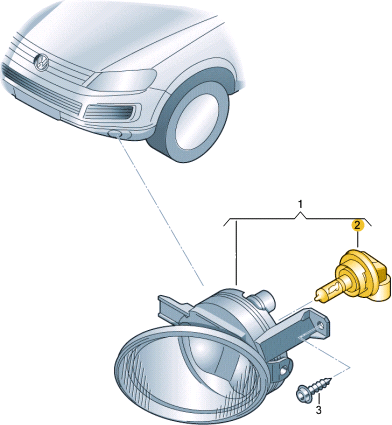 1
2
3