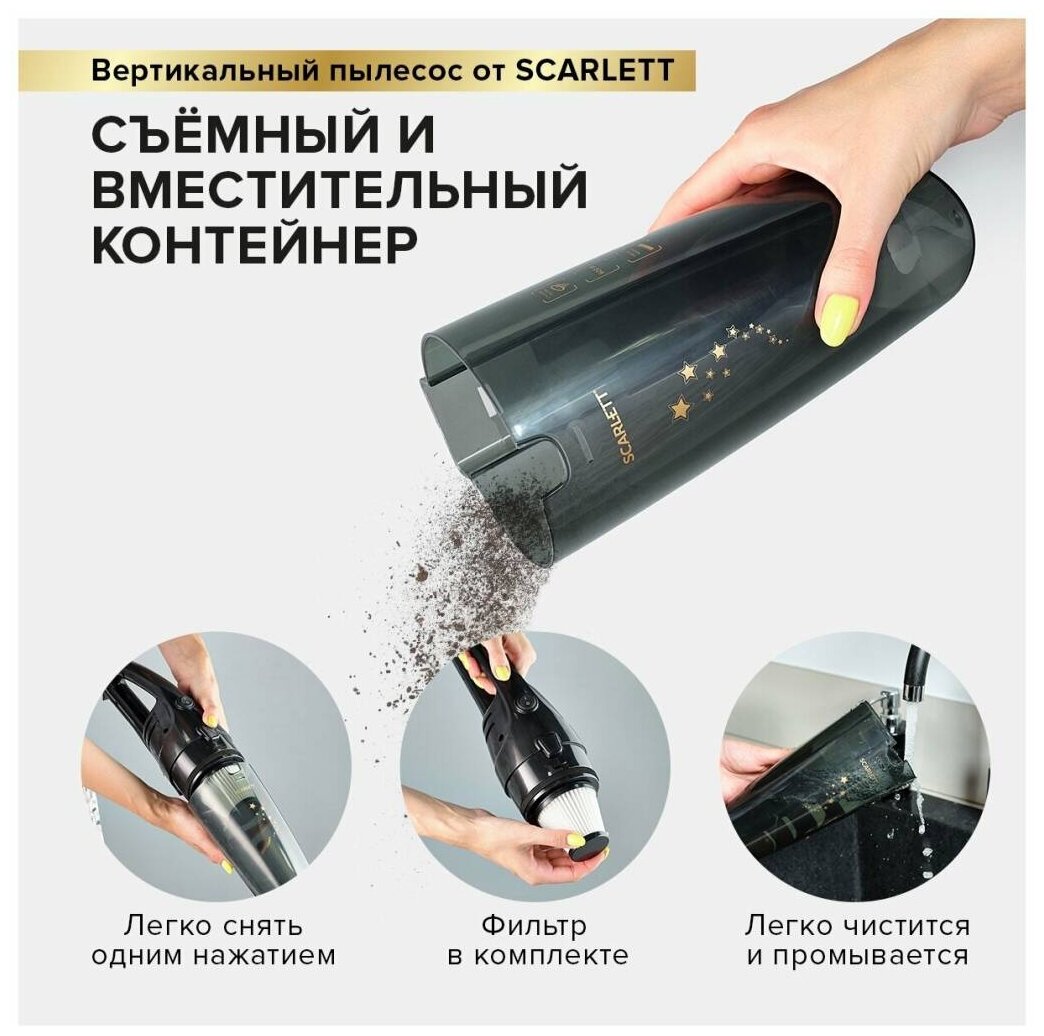 Вертикальный пылесос от SCARLETT

СЪЁМНЫЙ И ВМЕСТИТЕЛЬНЫЙ КОНТЕЙНЕР

SCARLETT

Легко снять одним нажатием

Фильтр в комплекте

Легко чистится и промывается