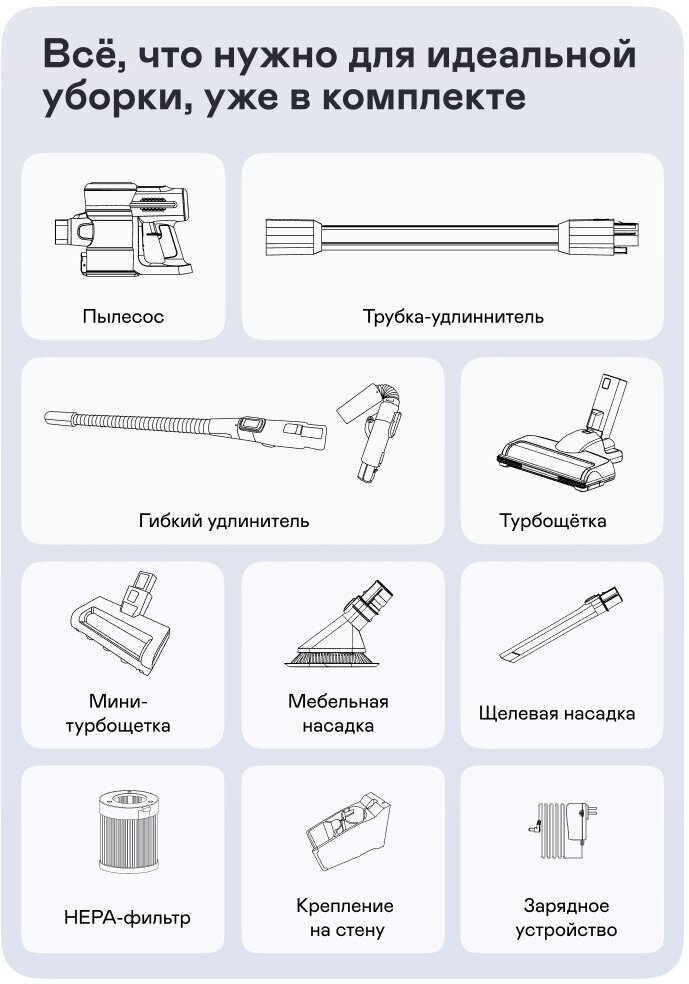 Всё, что нужно для идеальной уборки, уже в комплекте

Пылесос

Трубка-удлиннитель

Гибкий удлинитель

Турбощётка

Мини-турбощетка

Мебельная насадка

Щелевая насадка

HEPA-фильтр

Крепление на стену

Зарядное устройство