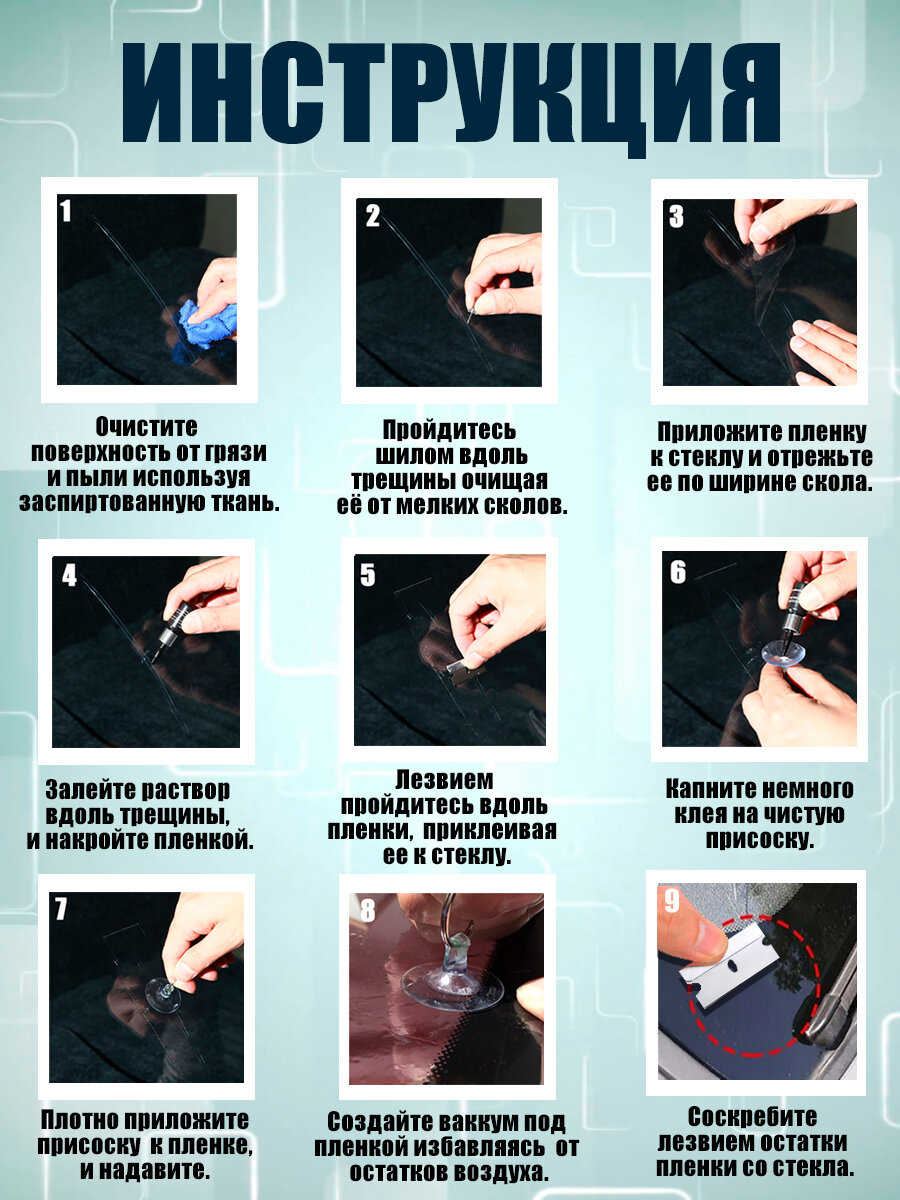 ИНСТРУКЦИЯ

1

Очистите поверхность от грязи и пыли используя заспиртованную ткань.

2

Пройдитесь шилом вдоль трещины очищая её от мелких сколов.

3

Приложите пленку к стеклу и отрежьте ее по ширине скола.

4

Залейте раствор вдоль трещины, и накройте пленкой.

5

Лезвием пройдитесь вдоль пленки, приклеивая ее к стеклу.

6

Капните немного клея на чистую присоску.

7

Плотно приложите присоску к пленке, и надавите.

8

Создайте ваккум под пленкой избавляясь от остатков воздуха.

9

Соскребите лезвием остатки пленки со стекла.