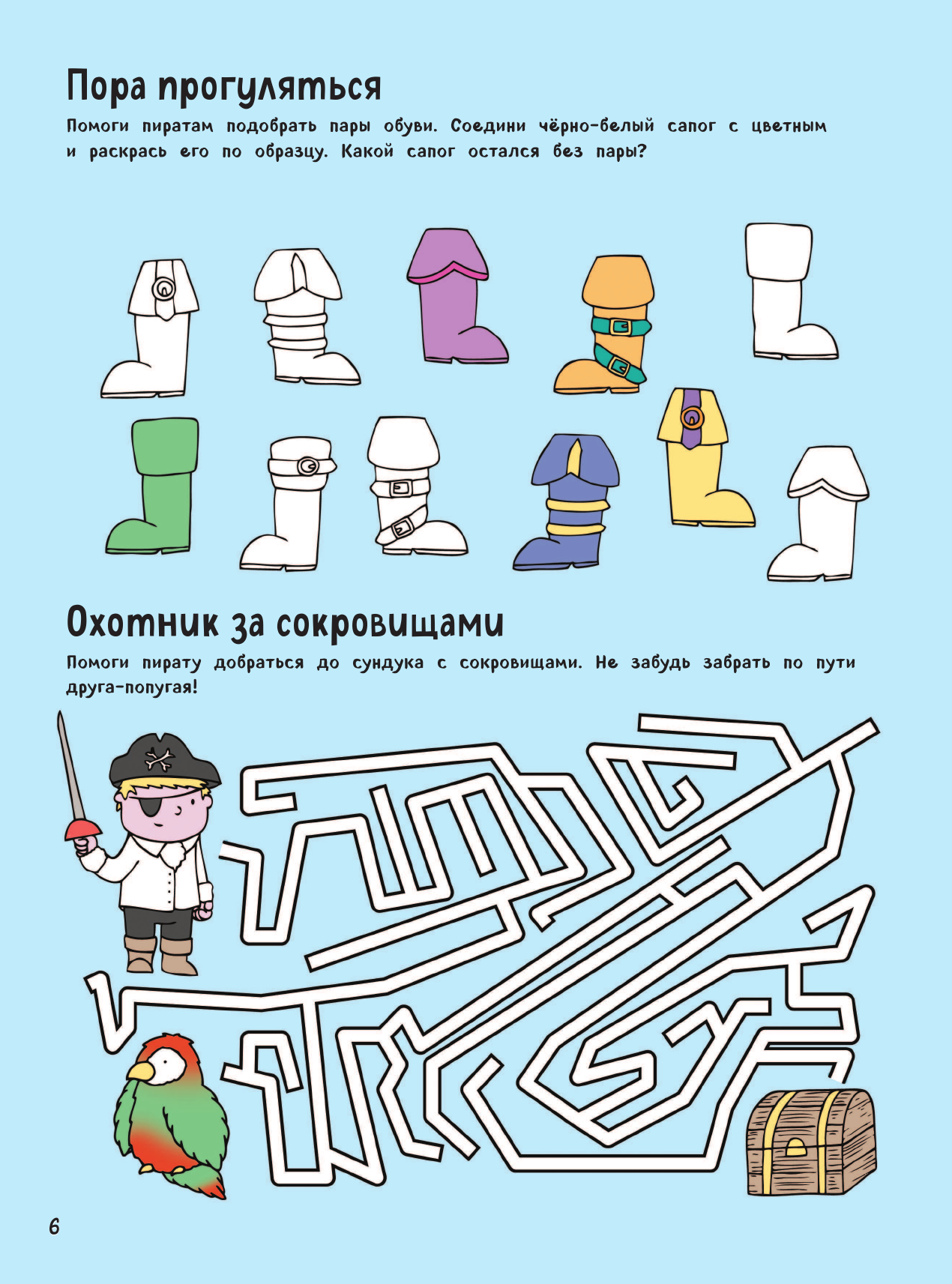 Пора прогуляться

Помоги пиратам подобрать пары обуви. Соедини чёрно-белый сапог с цветным и раскрась его по образцу. Какой сапог остался без пары?

Охотник за сокровищами

Помоги пирату добраться до сундука с сокровищами. Не забудь забрать по пути друга-попугая!

6