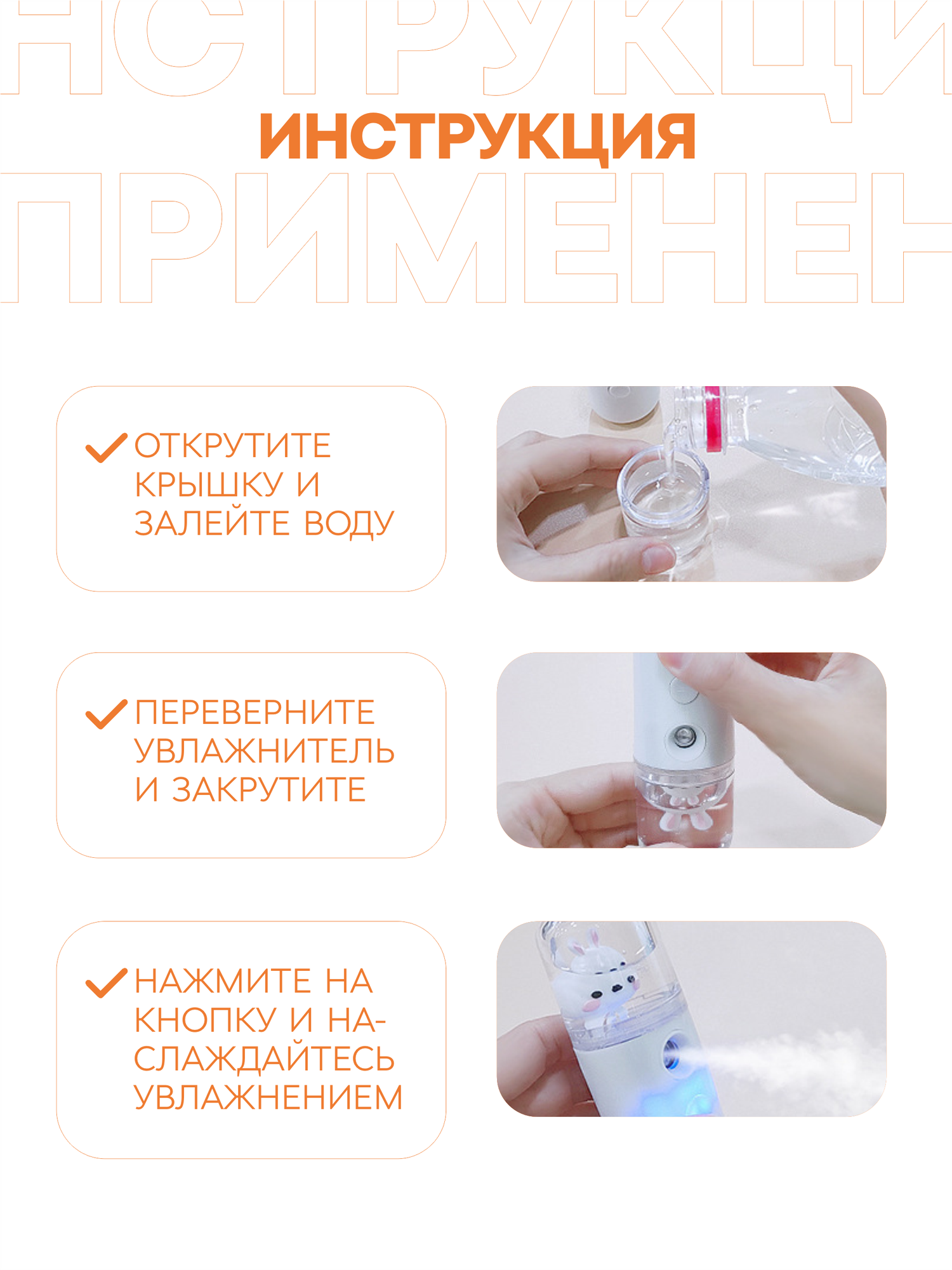 НСТРУКЦИ

ИНСТРУКЦИЯ

ПРИМЕНЕН

ОТКРУТИТЕ КРЫШКУ И ЗАЛЕЙТЕ ВОДУ

ПЕРЕВЕРНИТЕ УВЛАЖНИТЕЛЬ И ЗАКРУТИТЕ

НАЖМИТЕ НА КНОПКУ И НАСЛАЖДАЙТЕСЬ УВЛАЖНЕНИЕМ