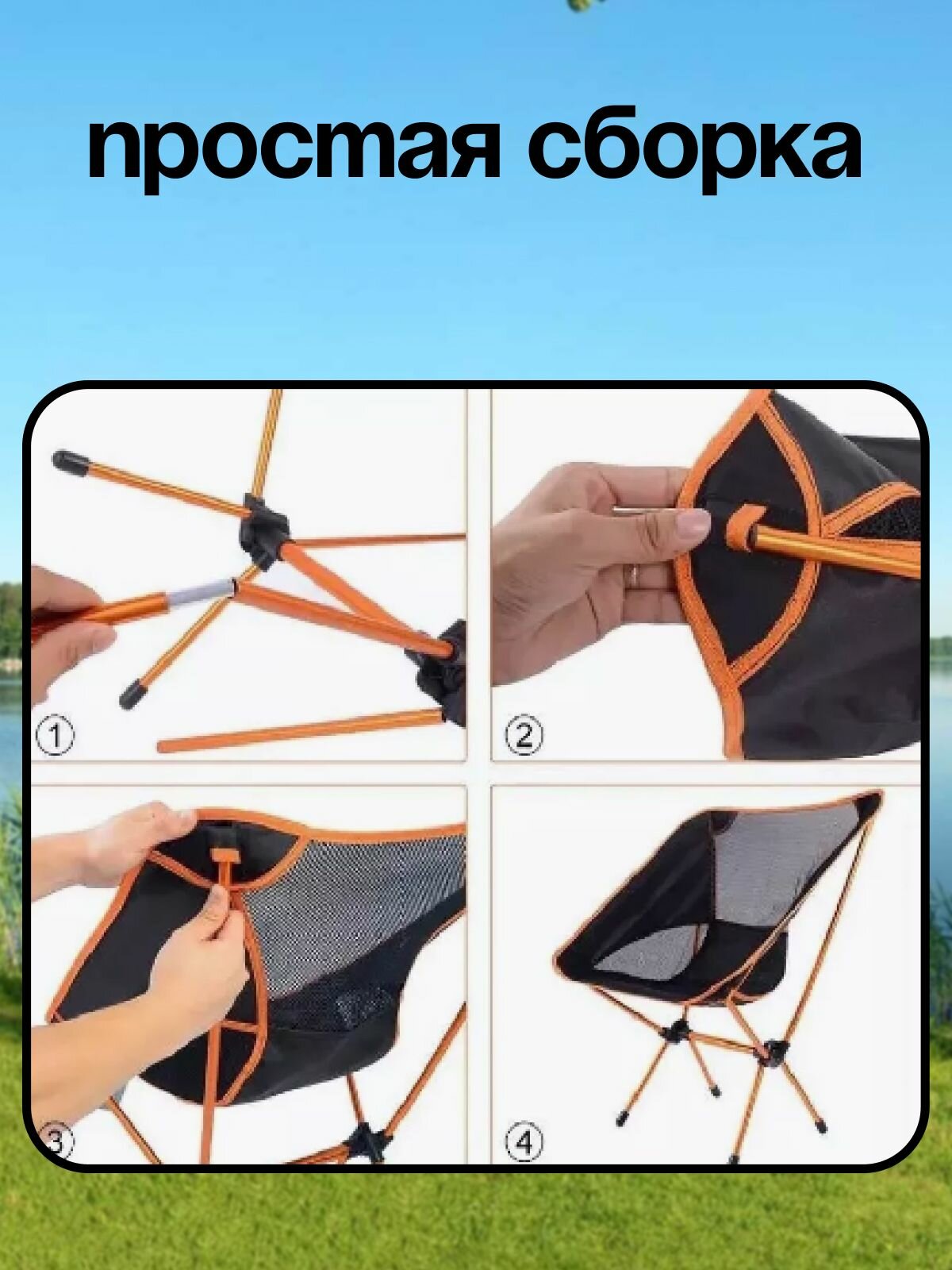 простая сборка

①

②

③

④