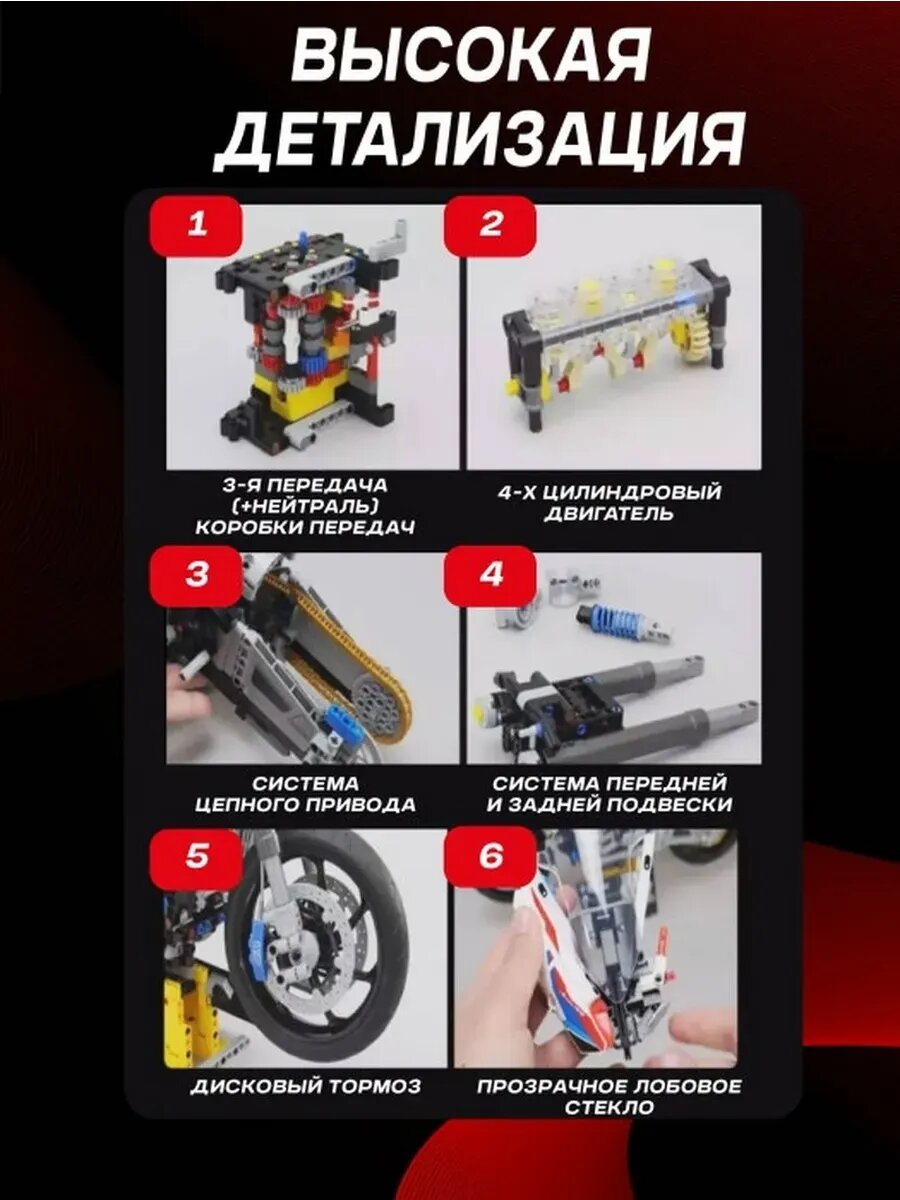 ВЫСОКАЯ ДЕТАЛИЗАЦИЯ

1

3-Я ПЕРЕДАЧА (+НЕЙТРАЛЬ) КОРОБКИ ПЕРЕДАЧ

2

4-Х ЦИЛИНДРОВЫЙ ДВИГАТЕЛЬ

3

СИСТЕМА ЦЕПНОГО ПРИВОДА

4

СИСТЕМА ПЕРЕДНЕЙ И ЗАДНЕЙ ПОДВЕСКИ

5

ДИСКОВЫЙ ТОРМОЗ

6

ПРОЗРАЧНОЕ ЛОБОВОЕ СТЕКЛО