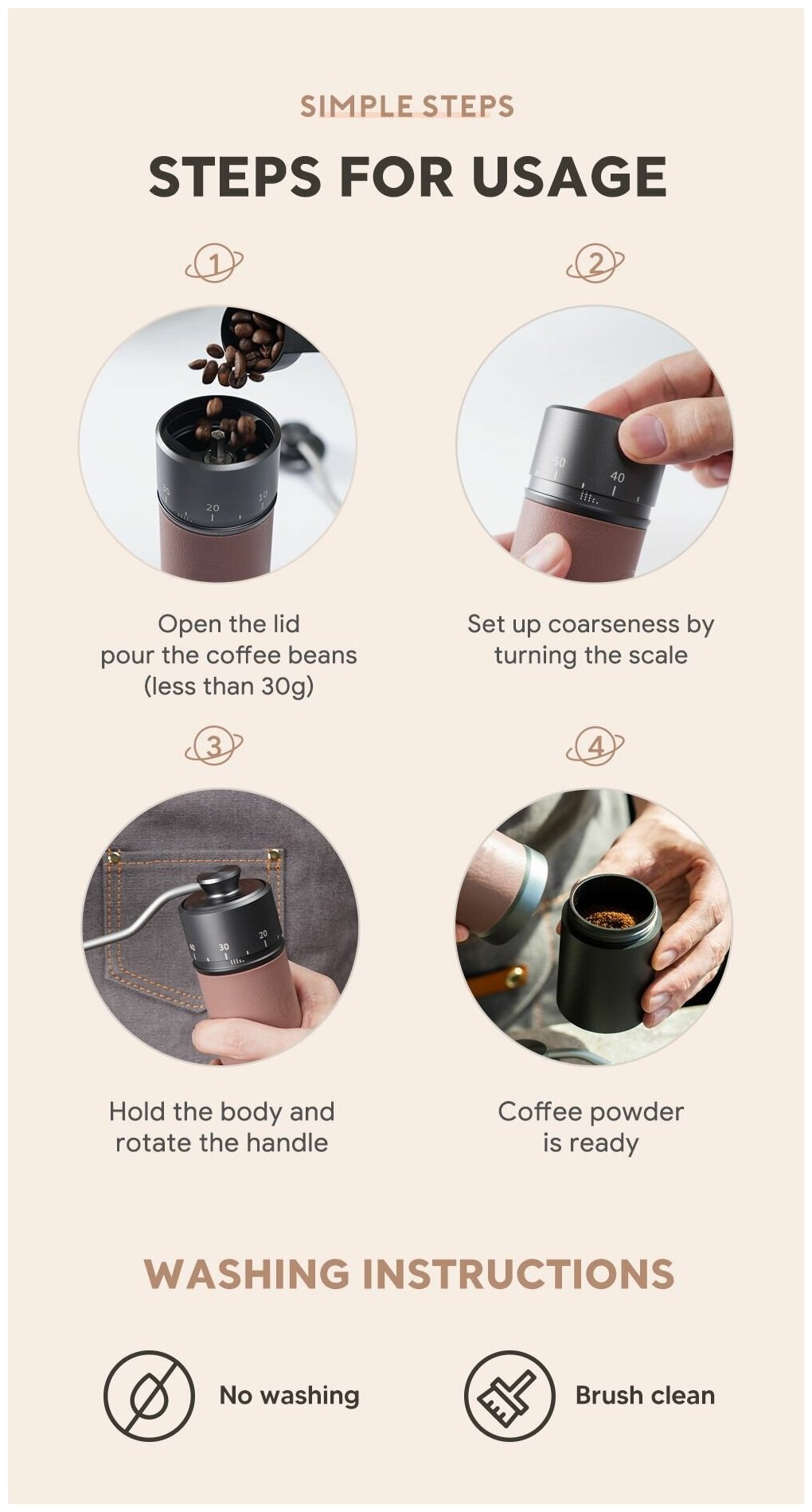 SIMPLE STEPS

STEPS FOR USAGE

1

30 20 10

Open the lid
pour the coffee beans
(less than 30g)

2

50 40

Set up coarseness by
turning the scale

3

40 30 20

Hold the body and
rotate the handle

4

Coffee powder
is ready

WASHING INSTRUCTIONS

No washing

Brush clean