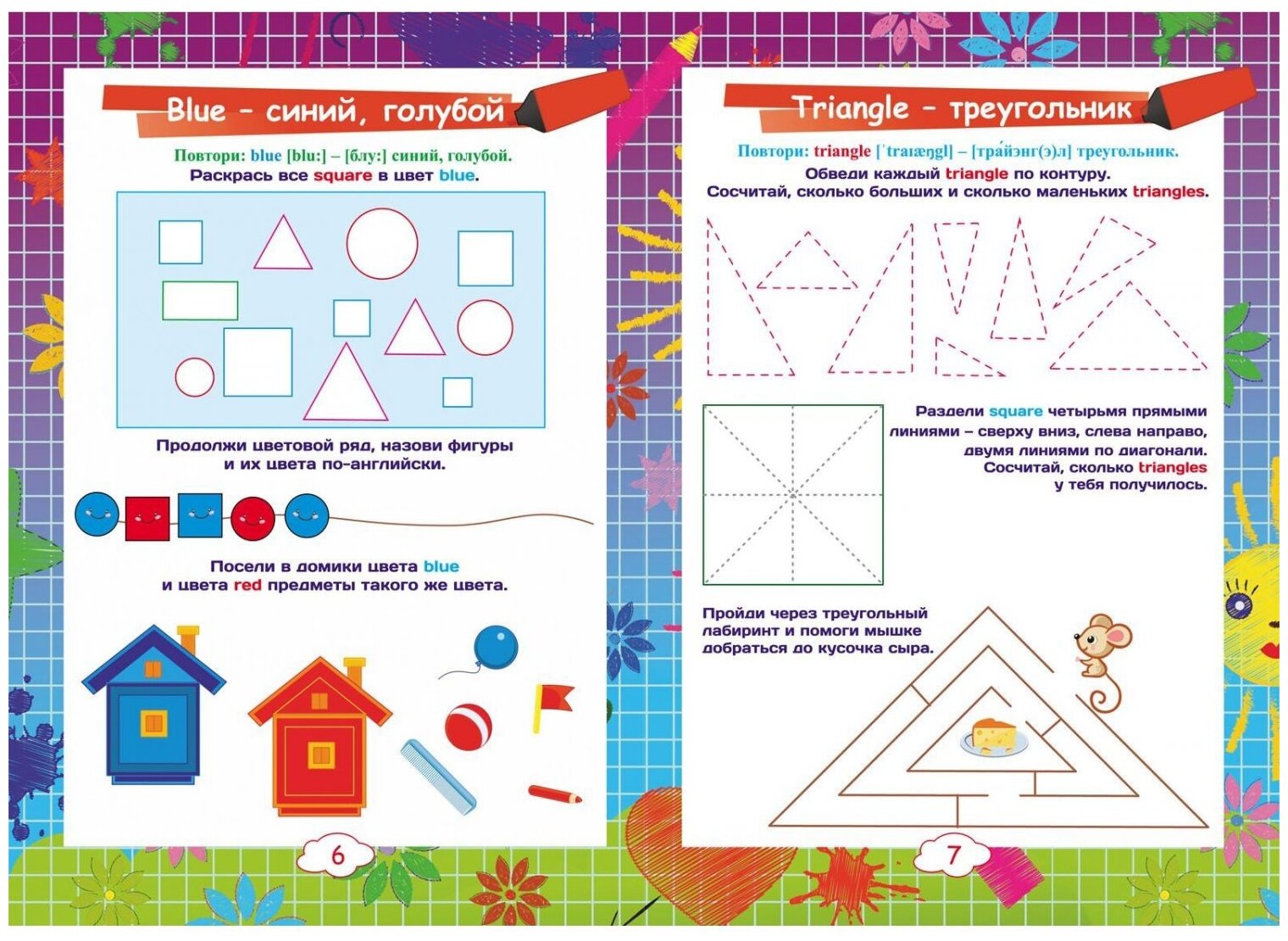 Blue – синий, голубой

Повтори: blue [blu:] – [блу:] синий, голубой.
Раскрась все square в цвет blue.

Продолжи цветовой ряд, назови фигуры и их цвета по-английски.

Посели в домики цвета blue и цвета red предметы такого же цвета.

6

Triangle – треугольник

Повтори: triangle [ˈtraɪæŋgl] – [тра́йэнг(э)л] треугольник.
Обведи каждый triangle по контуру.
Сосчитай, сколько больших и сколько маленьких triangles.

Раздели square четырьмя прямыми линиями – сверху вниз, слева направо, двумя линиями по диагонали. Сосчитай, сколько triangles у тебя получилось.

Пройди через треугольный лабиринт и помоги мышке добраться до кусочка сыра.

7