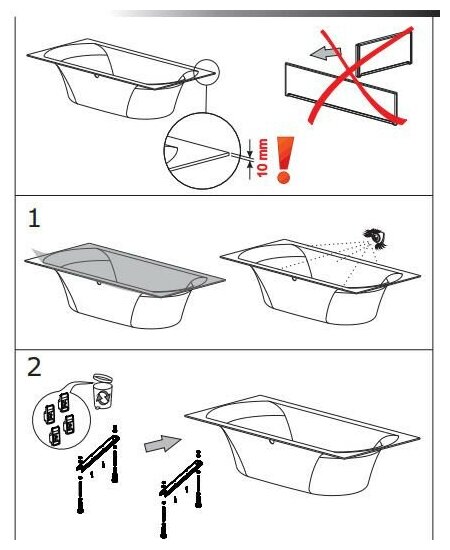 10 mm
1
2