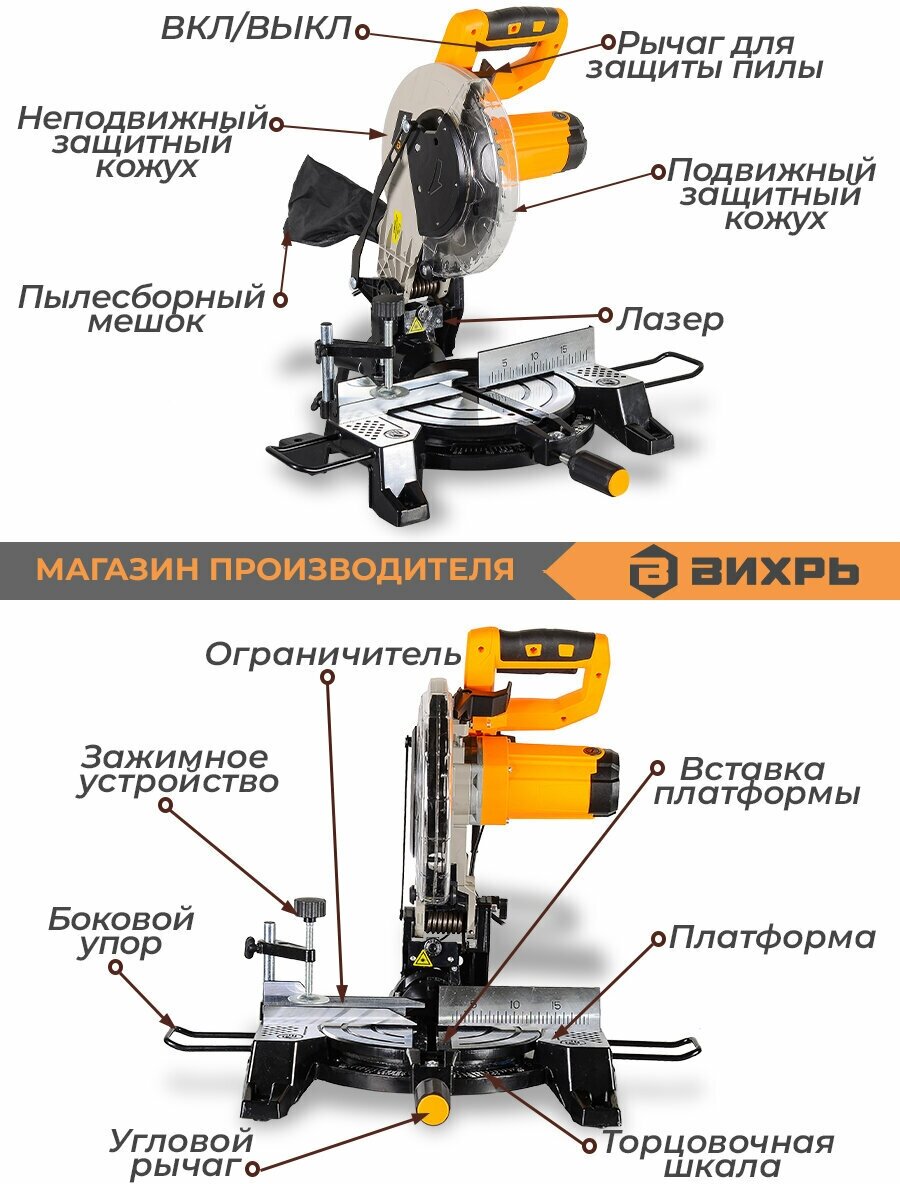 ВКЛ/ВЫКЛ

Рычаг для защиты пилы

Неподвижный защитный кожух

Подвижный защитный кожух

Пылесборный мешок

Лазер

5 10 15

МАГАЗИН ПРОИЗВОДИТЕЛЯ

ВИХРЬ

Ограничитель

Зажимное устройство

Вставка платформы

Боковой упор

Платформа

5 10 15

Угловой рычаг

Торцовочная шкала