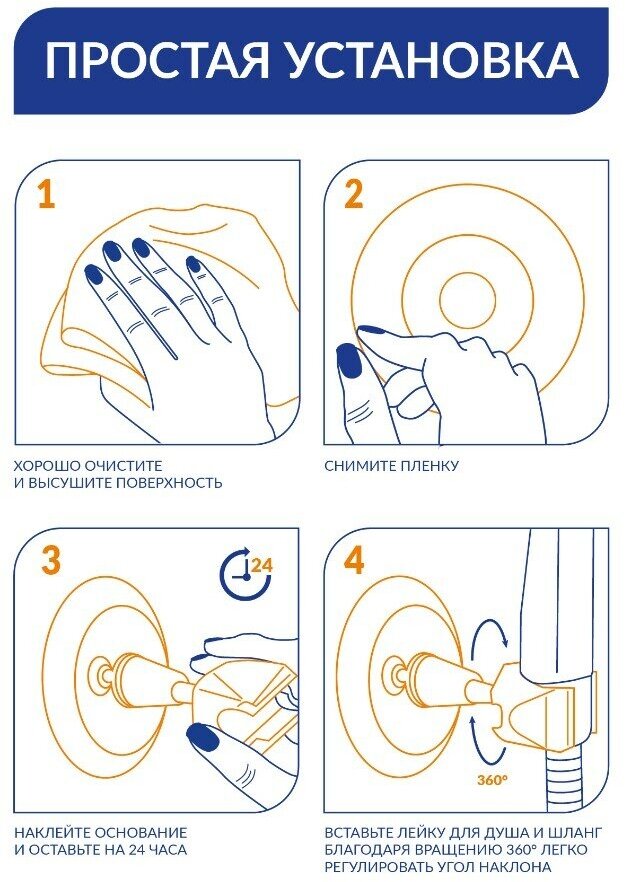 ПРОСТАЯ УСТАНОВКА

1

ХОРОШО ОЧИСТИТЕ И ВЫСУШИТЕ ПОВЕРХНОСТЬ

2

СНИМИТЕ ПЛЕНКУ

3

24

НАКЛЕЙТЕ ОСНОВАНИЕ И ОСТАВЬТЕ НА 24 ЧАСА

4

360°

ВСТАВЬТЕ ЛЕЙКУ ДЛЯ ДУША И ШЛАНГ БЛАГОДАРЯ ВРАЩЕНИЮ 360° ЛЕГКО РЕГУЛИРОВАТЬ УГОЛ НАКЛОНА