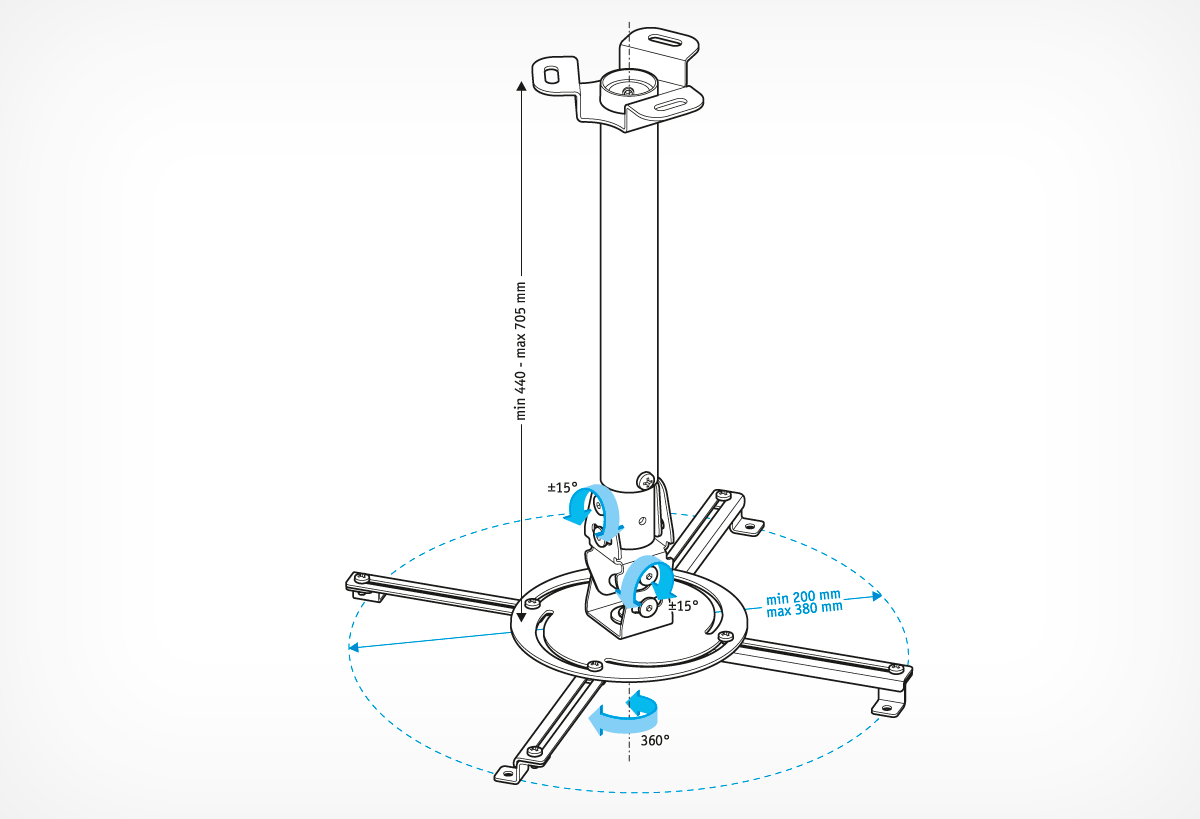 min 440 - max 705 mm

±15°

±15°

min 200 mm
max 380 mm

360°