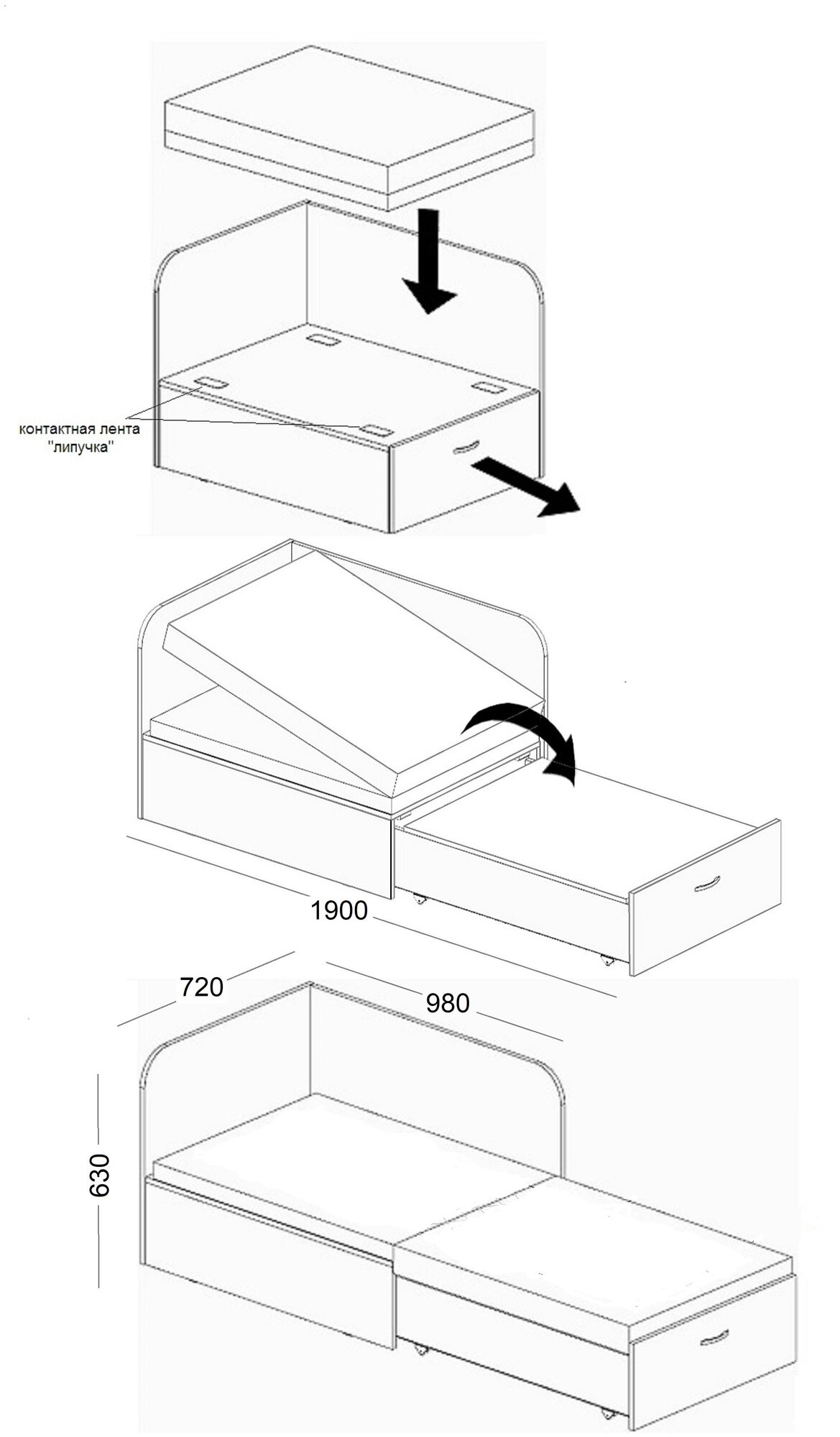 контактная лента "липучка"

1900

720

980

630