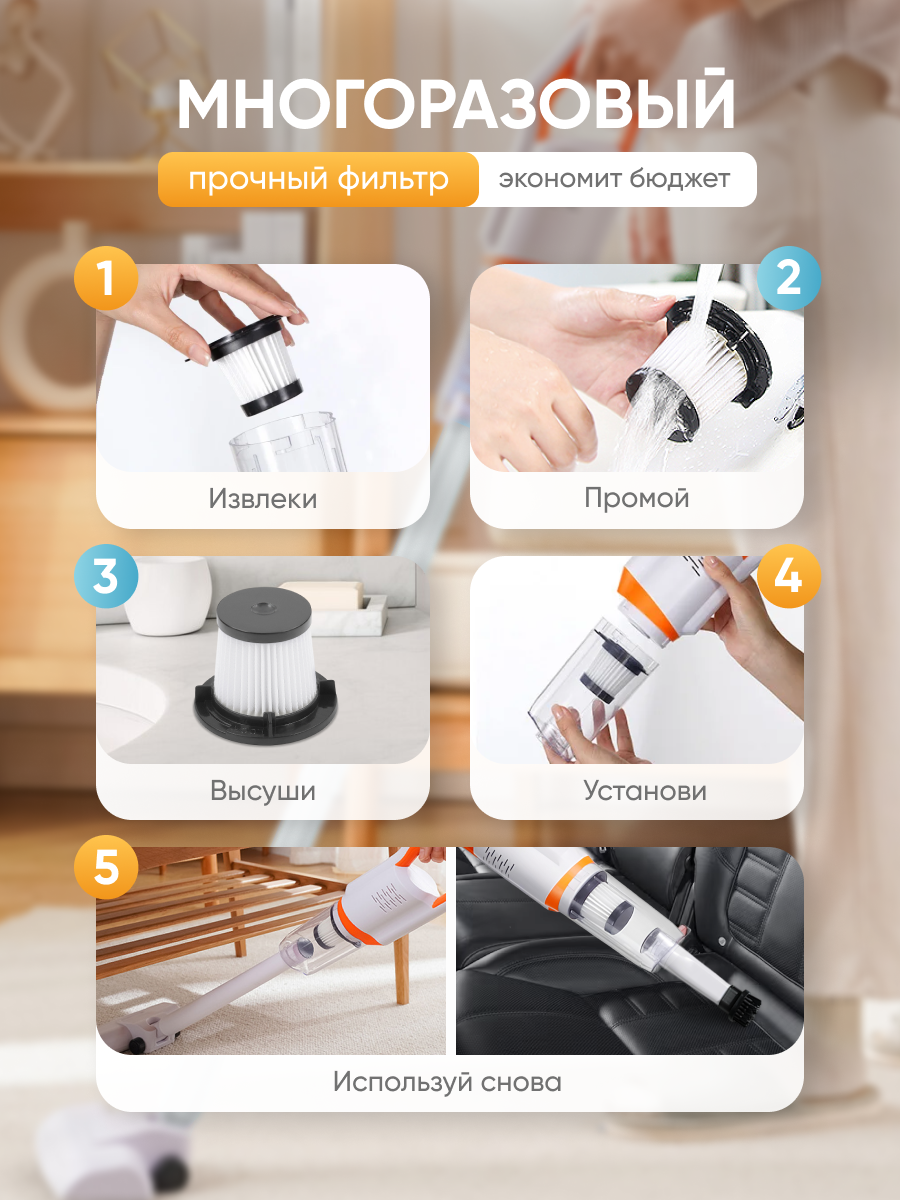 МНОГОРАЗОВЫЙ

прочный фильтр

экономит бюджет

1

Извлеки

2

Промой

3

Высуши

4

Установи

5

Используй снова